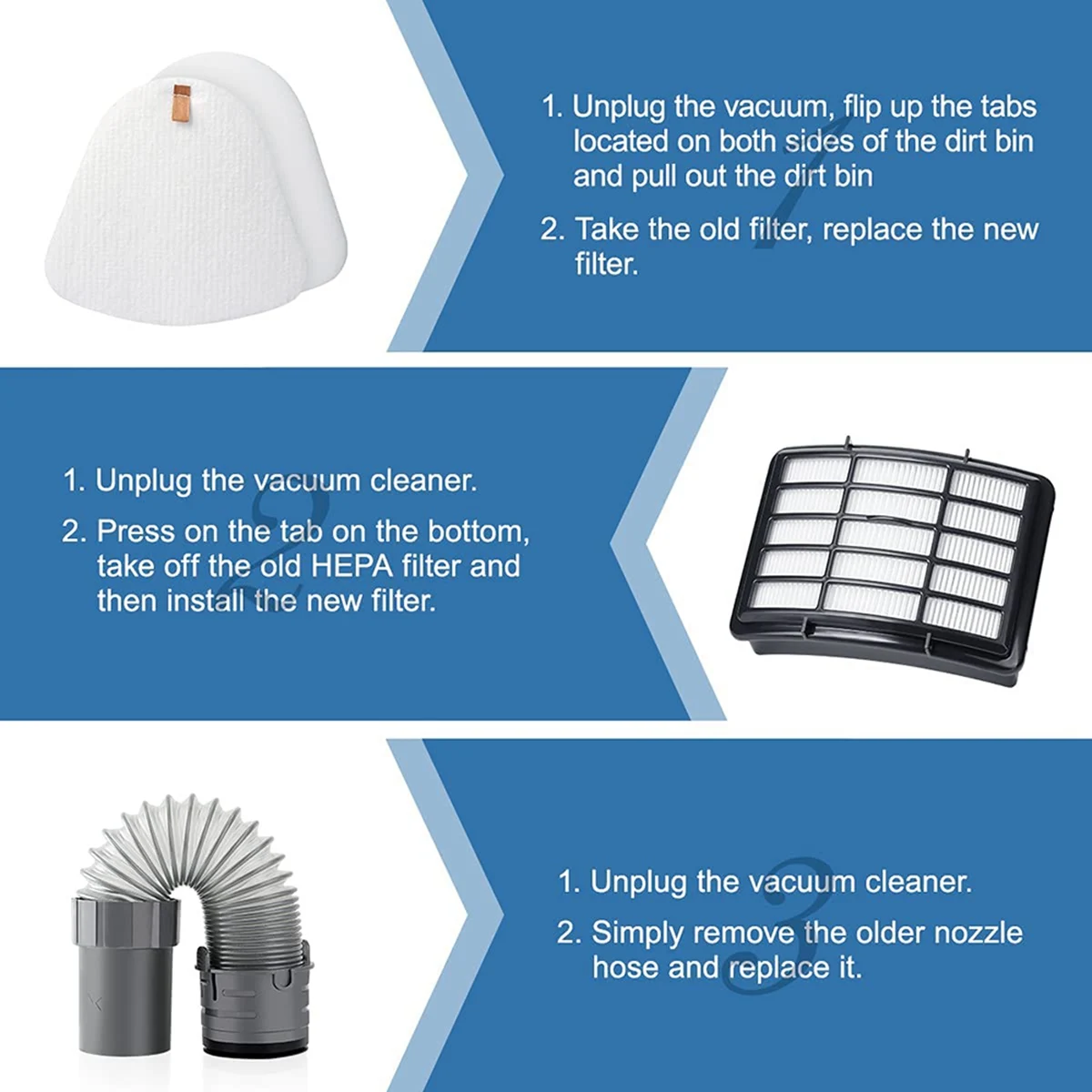 1
1. Unplug the vacuum, flip up the tabs located on both sides of the dirt bin and pull out the dirt bin

2. Take the old filter, replace the new filter.

2
1. Unplug the vacuum cleaner.

2. Press on the tab on the bottom, take off the old HEPA filter and then install the new filter.

3
1. Unplug the vacuum cleaner.

2. Simply remove the older nozzle hose and replace it.