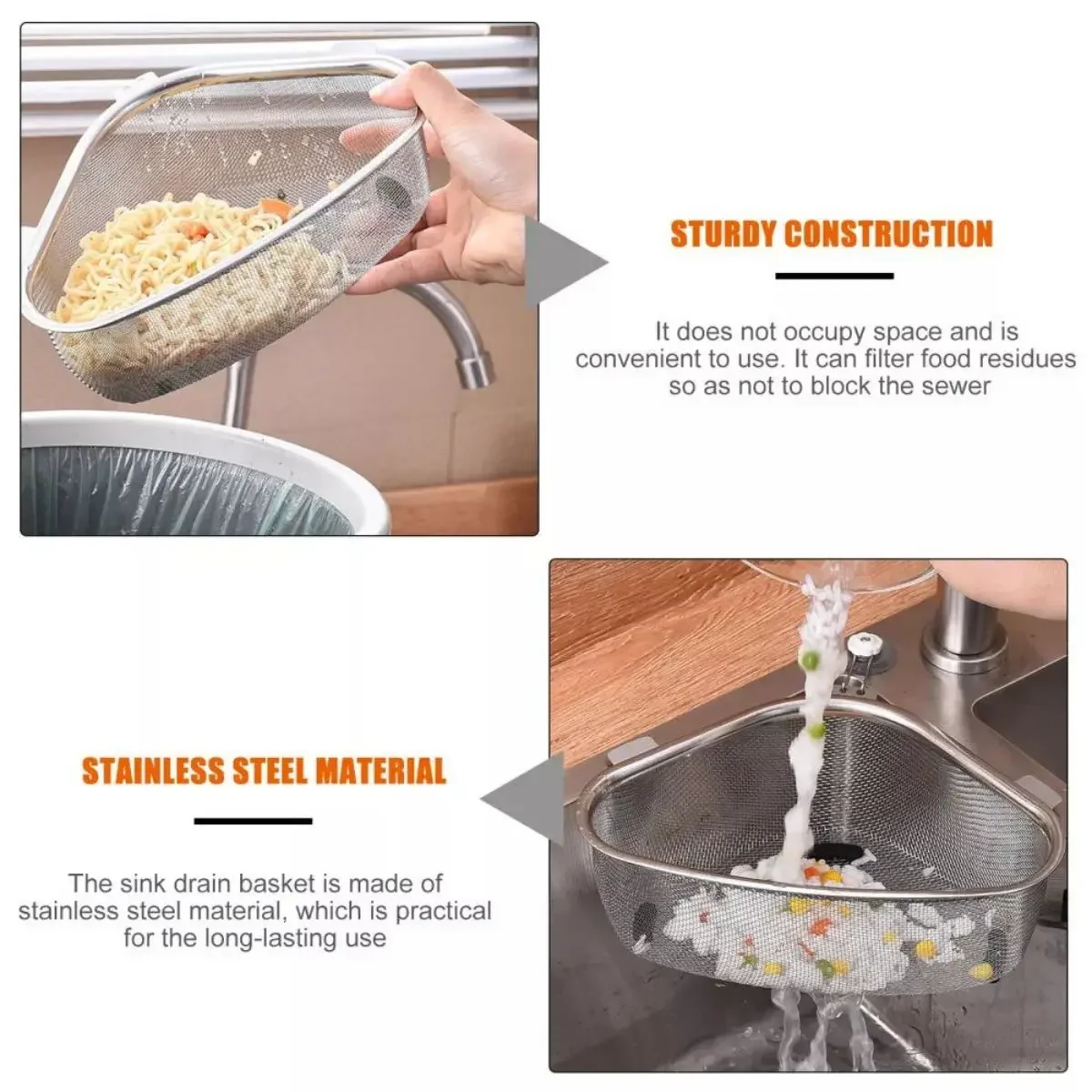 STURDY CONSTRUCTION

It does not occupy space and is convenient to use. It can filter food residues so as not to block the sewer

STAINLESS STEEL MATERIAL

The sink drain basket is made of stainless steel material, which is practical for the long-lasting use