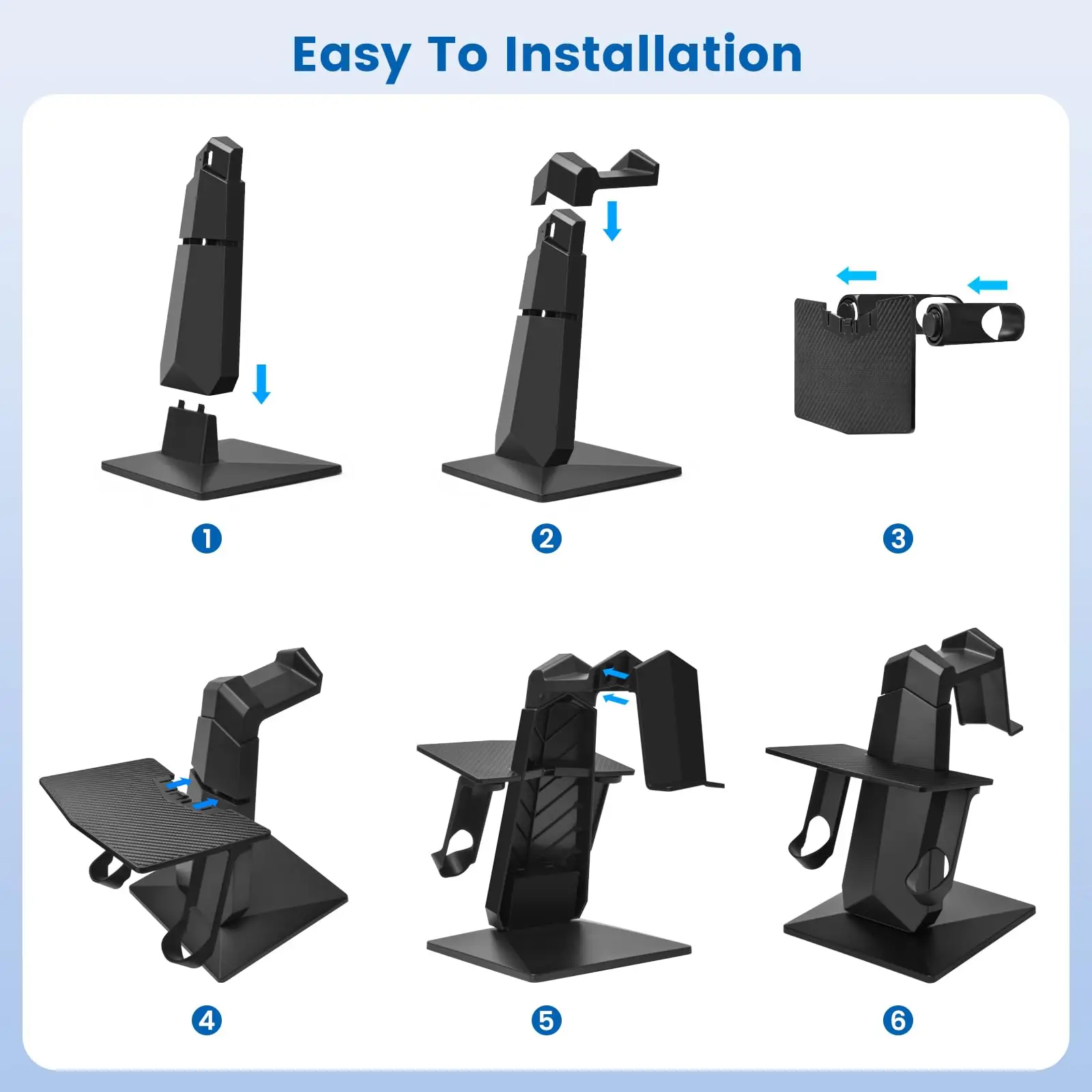 Easy To Installation

1

2

3

4

5

6