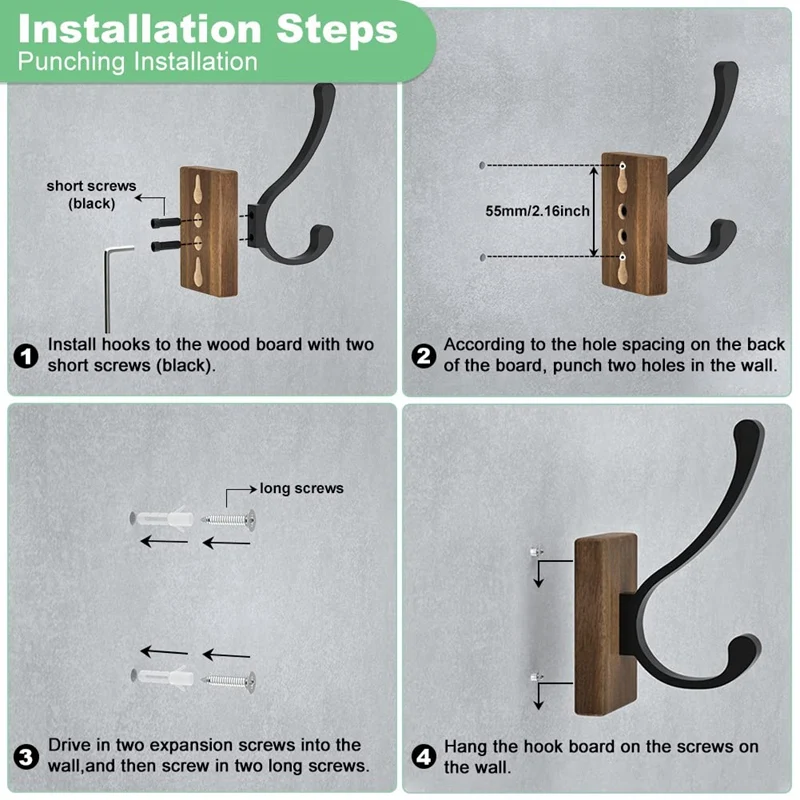 Installation Steps
Punching Installation

short screws (black)

1 Install hooks to the wood board with two short screws (black).

55mm/2.16inch

2 According to the hole spacing on the back of the board, punch two holes in the wall.

long screws

3 Drive in two expansion screws into the wall,and then screw in two long screws.

4 Hang the hook board on the screws on the wall.