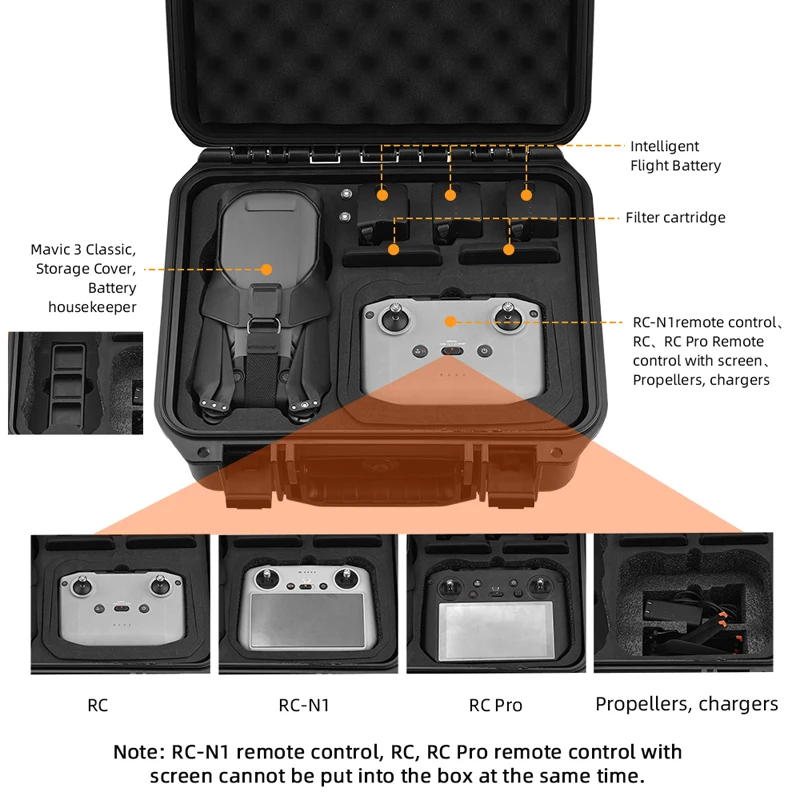 Intelligent Flight Battery

Filter cartridge

Mavic 3 Classic, Storage Cover, Battery housekeeper

RC-N1remote control、RC、RC Pro Remote control with screen、Propellers, chargers

RC

RC-N1

RC Pro

Propellers, chargers

Note: RC-N1 remote control, RC, RC Pro remote control with screen cannot be put into the box at the same time.