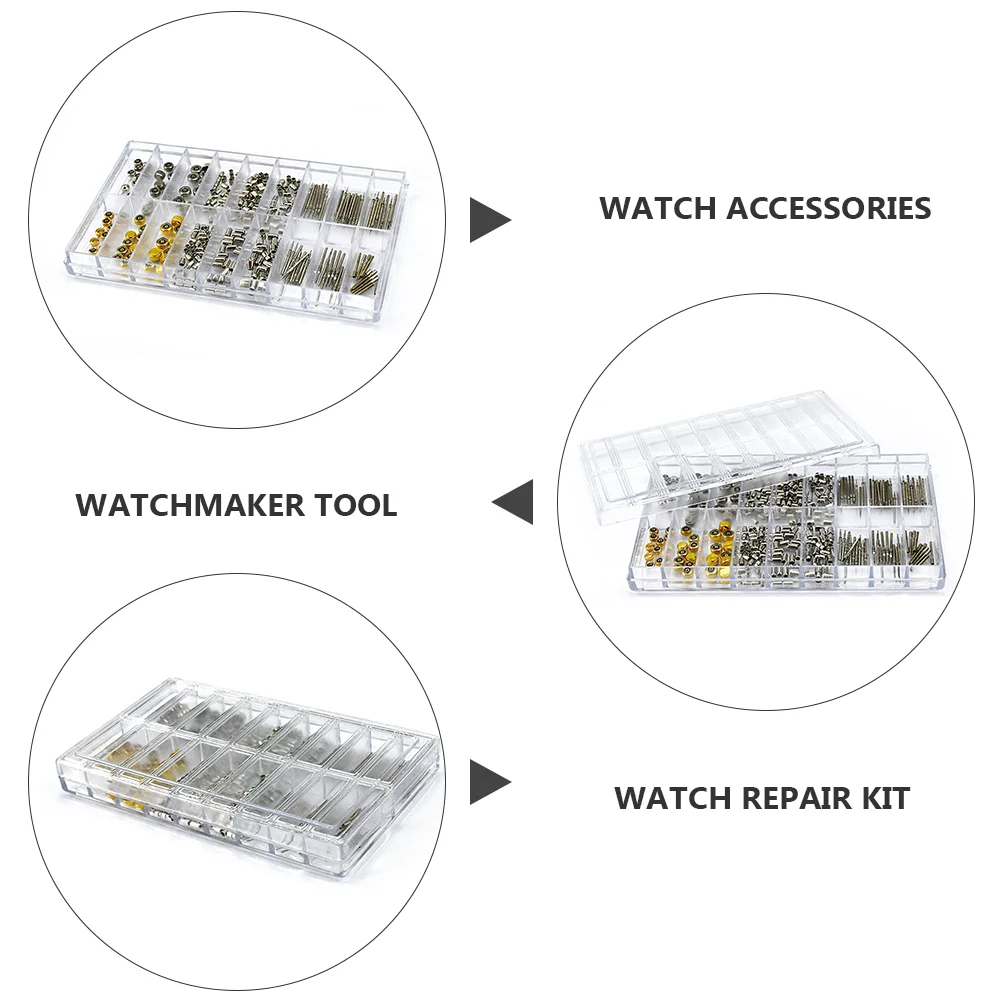 WATCH ACCESSORIES

WATCHMAKER TOOL

WATCH REPAIR KIT