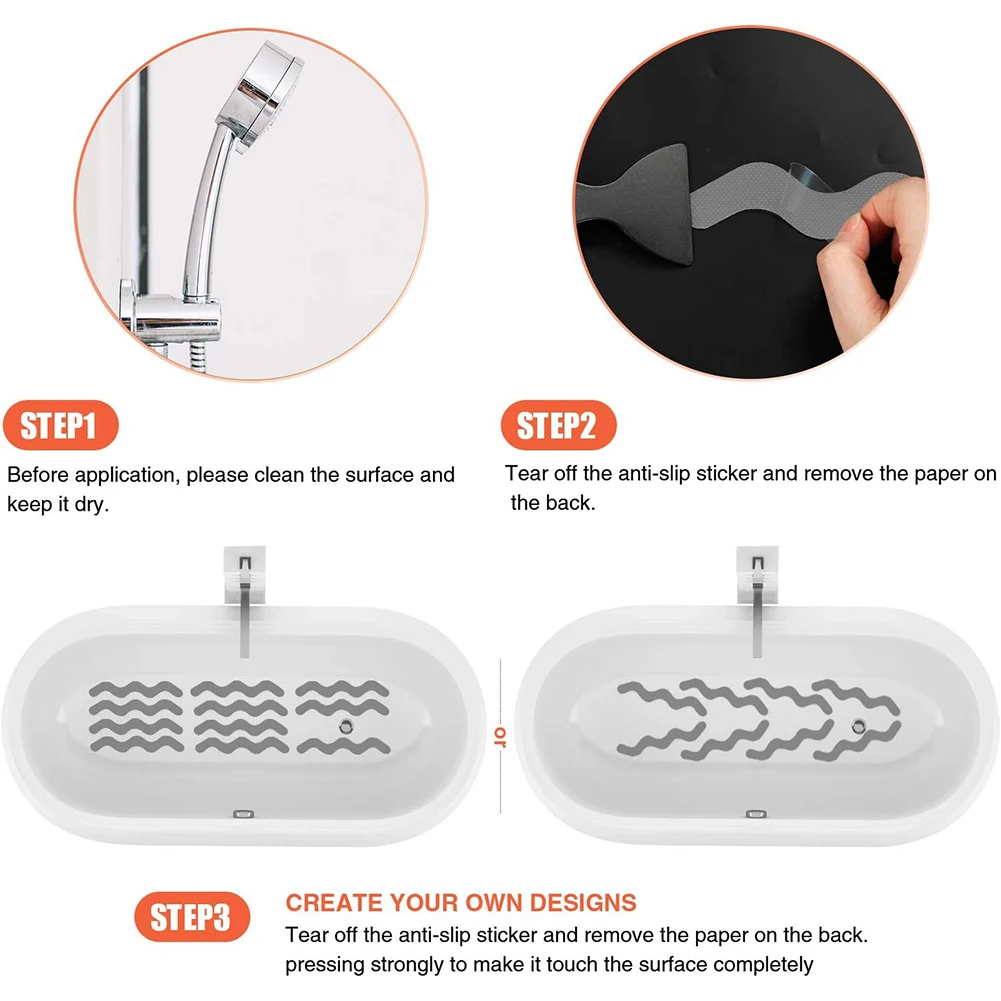 STEP1

Before application, please clean the surface and keep it dry.

STEP2

Tear off the anti-slip sticker and remove the paper on the back.

or

STEP3

CREATE YOUR OWN DESIGNS

Tear off the anti-slip sticker and remove the paper on the back. pressing strongly to make it touch the surface completely