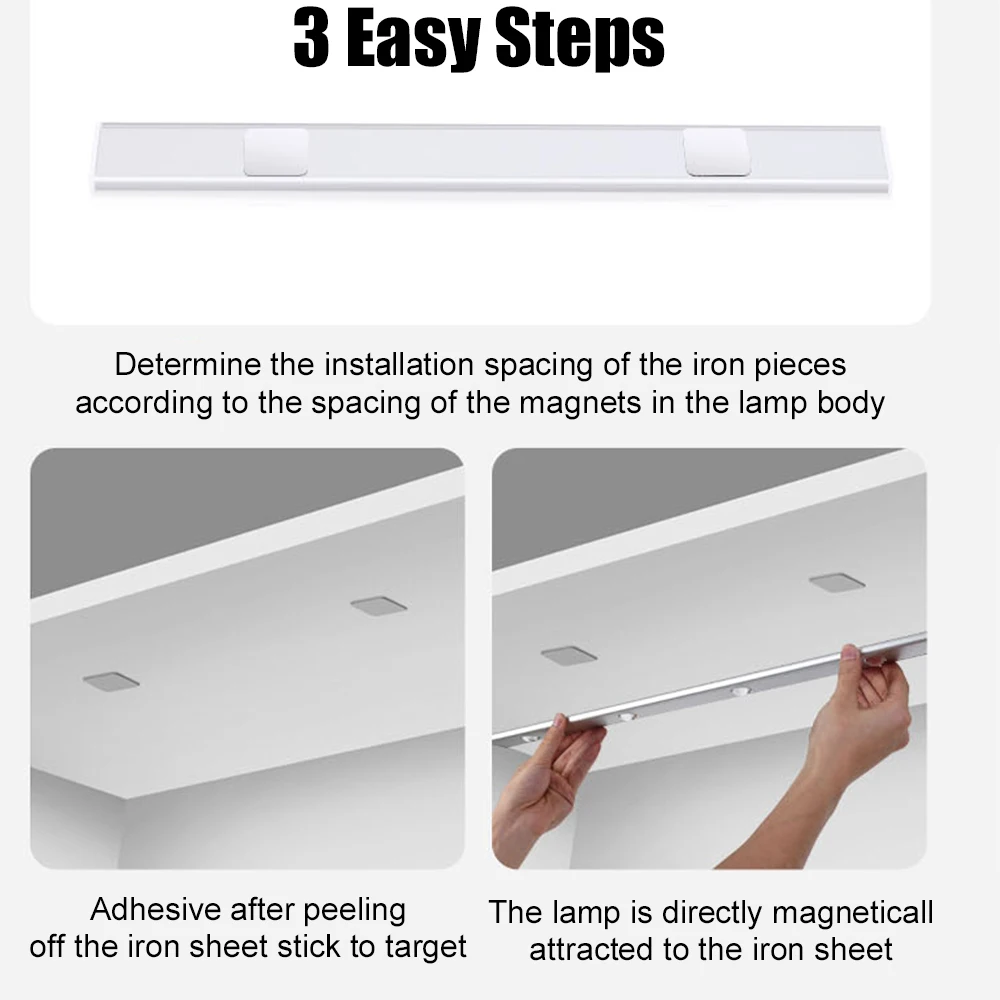 3 Easy Steps

Determine the installation spacing of the iron pieces according to the spacing of the magnets in the lamp body

Adhesive after peeling off the iron sheet stick to target

The lamp is directly magneticall attracted to the iron sheet