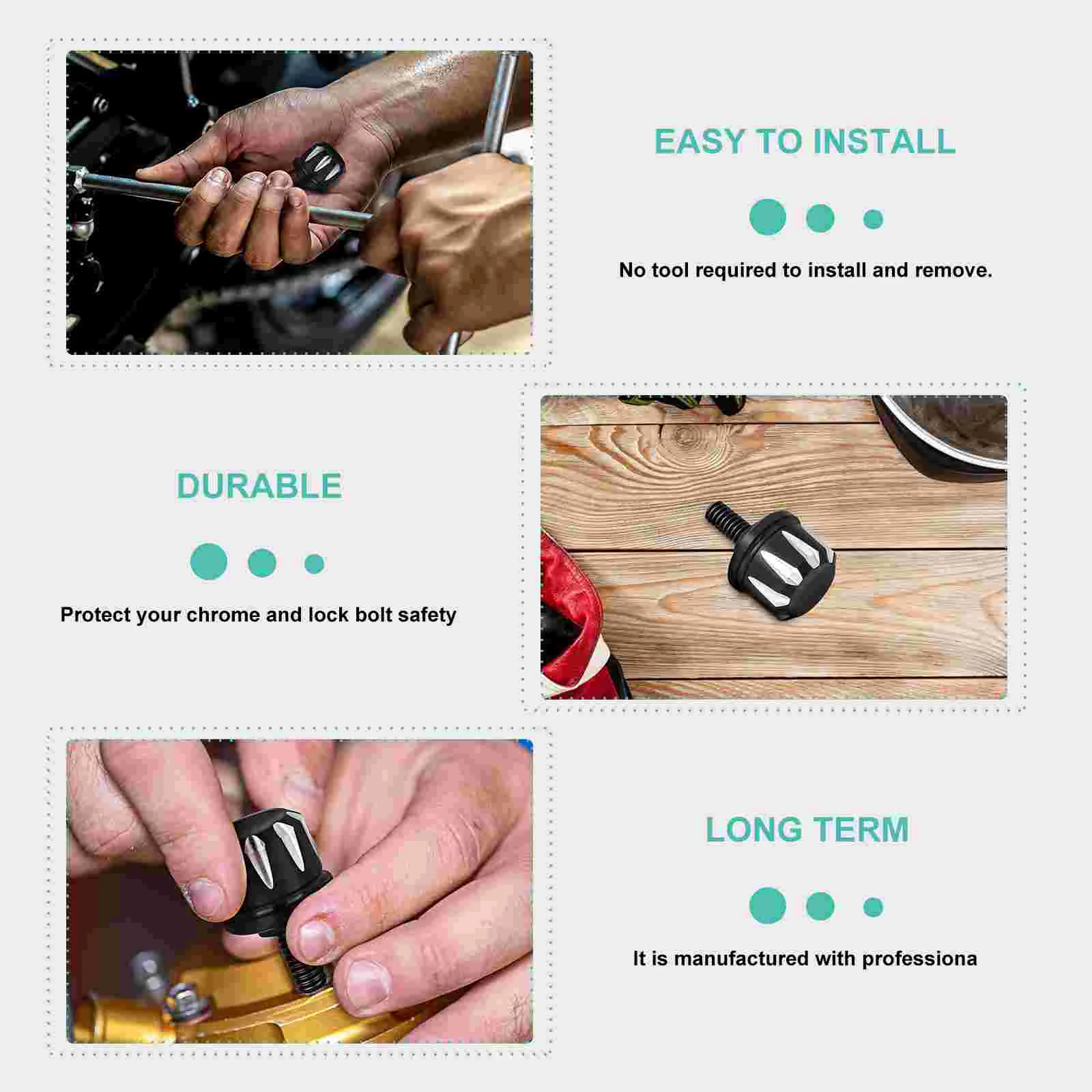 EASY TO INSTALL

No tool required to install and remove.

DURABLE

Protect your chrome and lock bolt safety

LONG TERM

It is manufactured with professiona