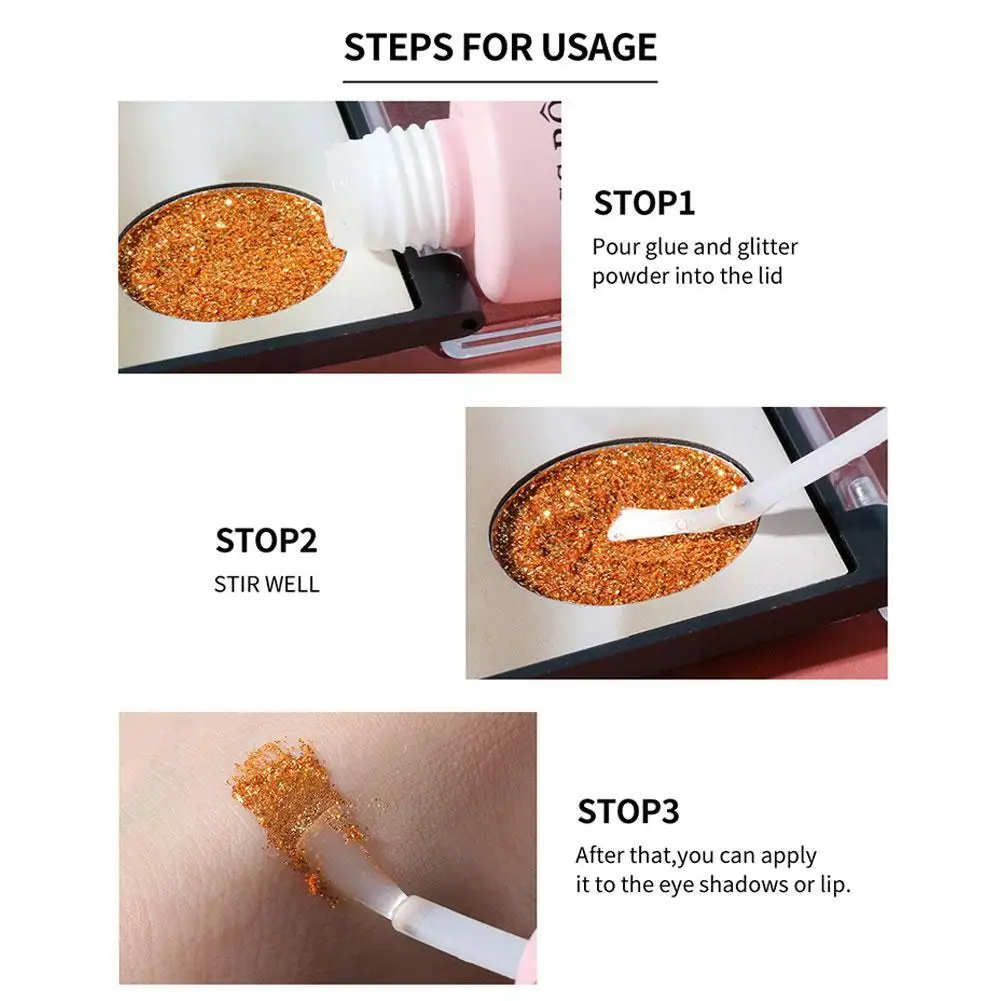 STEPS FOR USAGE

STOP1
Pour glue and glitter powder into the lid

STOP2
STIR WELL

STOP3
After that,you can apply it to the eye shadows or lip.