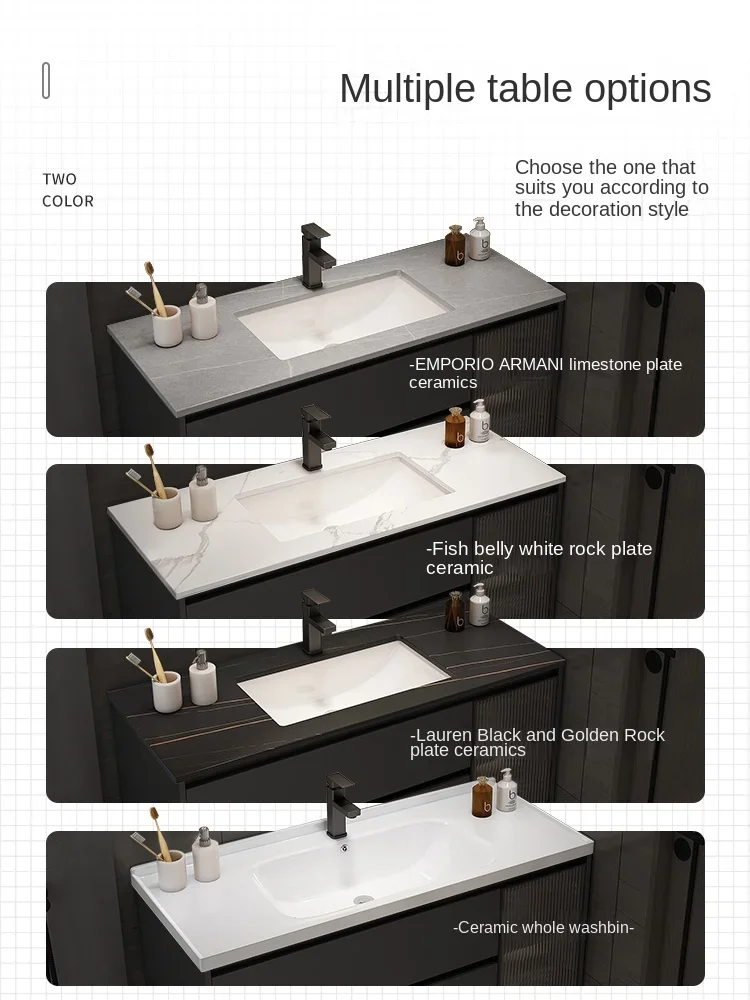 Multiple table options

TWO COLOR

Choose the one that suits you according to the decoration style

-EMPORIO ARMANI limestone plate ceramics

-Fish belly white rock plate ceramic

-Lauren Black and Golden Rock plate ceramics

-Ceramic whole washbin-