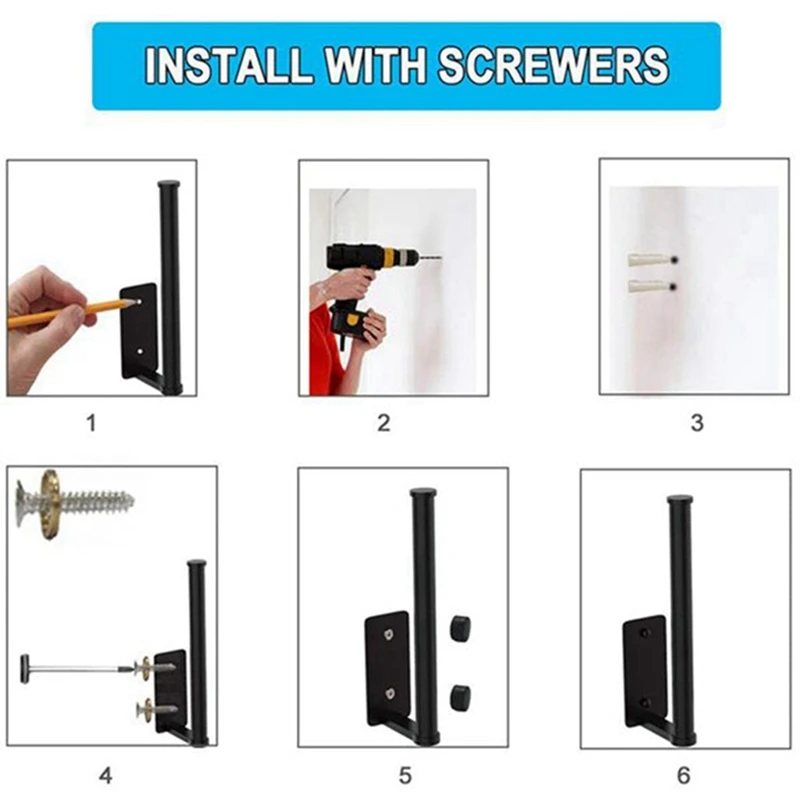 INSTALL WITH SCREWERS

1

2

3

4

5

6