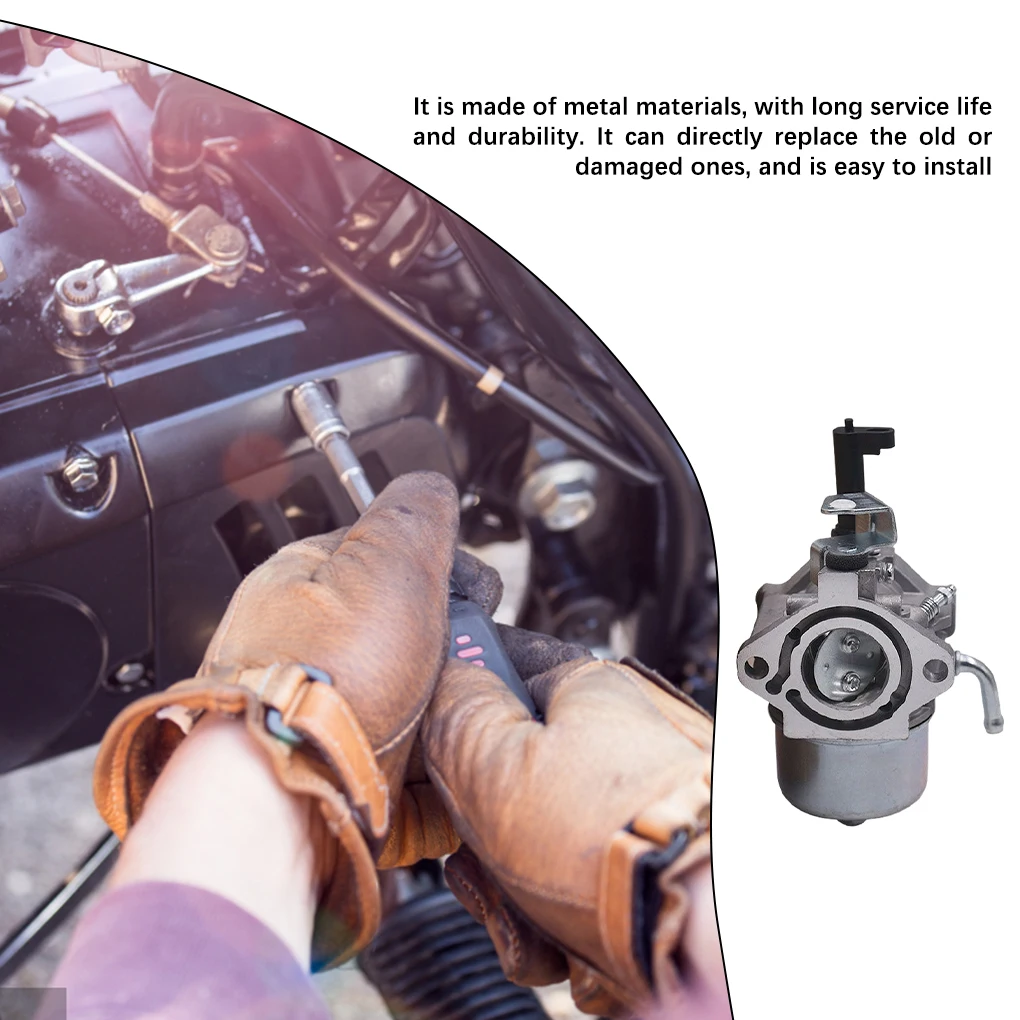 It is made of metal materials, with long service life and durability. It can directly replace the old or damaged ones, and is easy to install