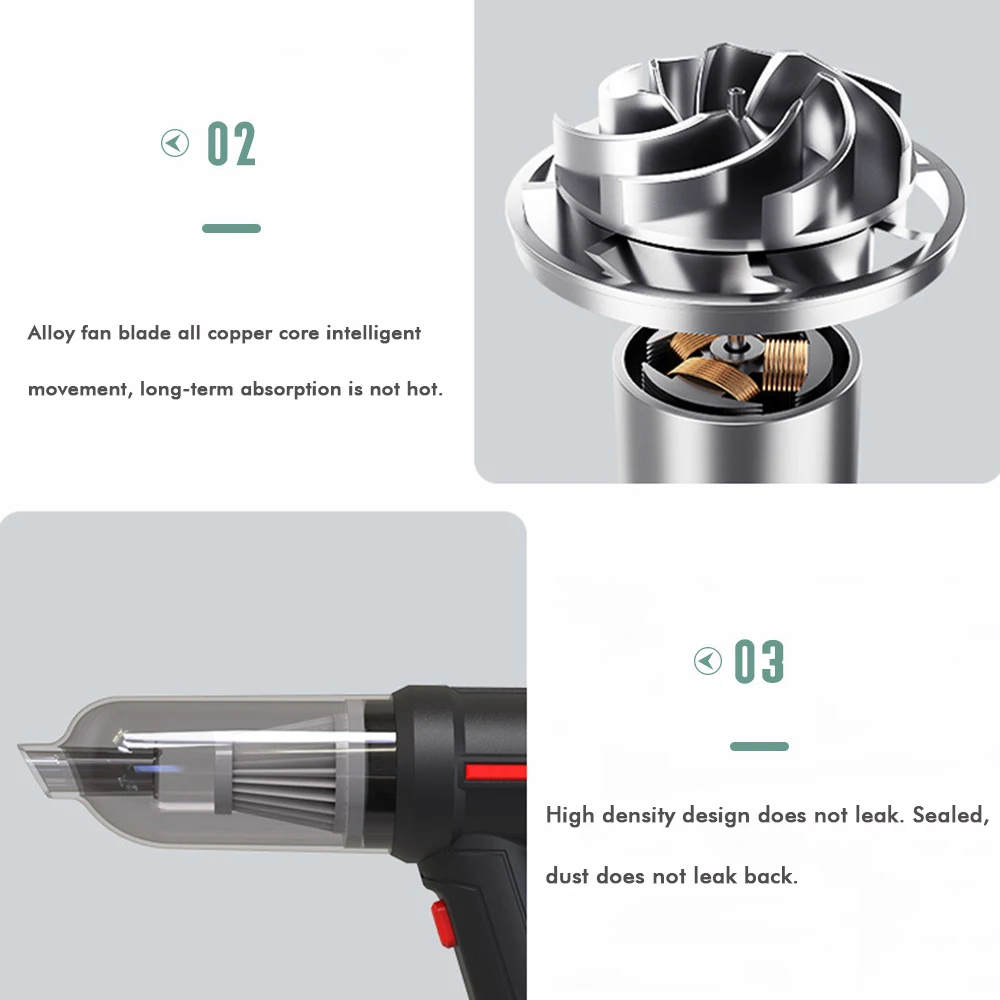 02

Alloy fan blade all copper core intelligent movement, long-term absorption is not hot.

03

High density design does not leak. Sealed, dust does not leak back.