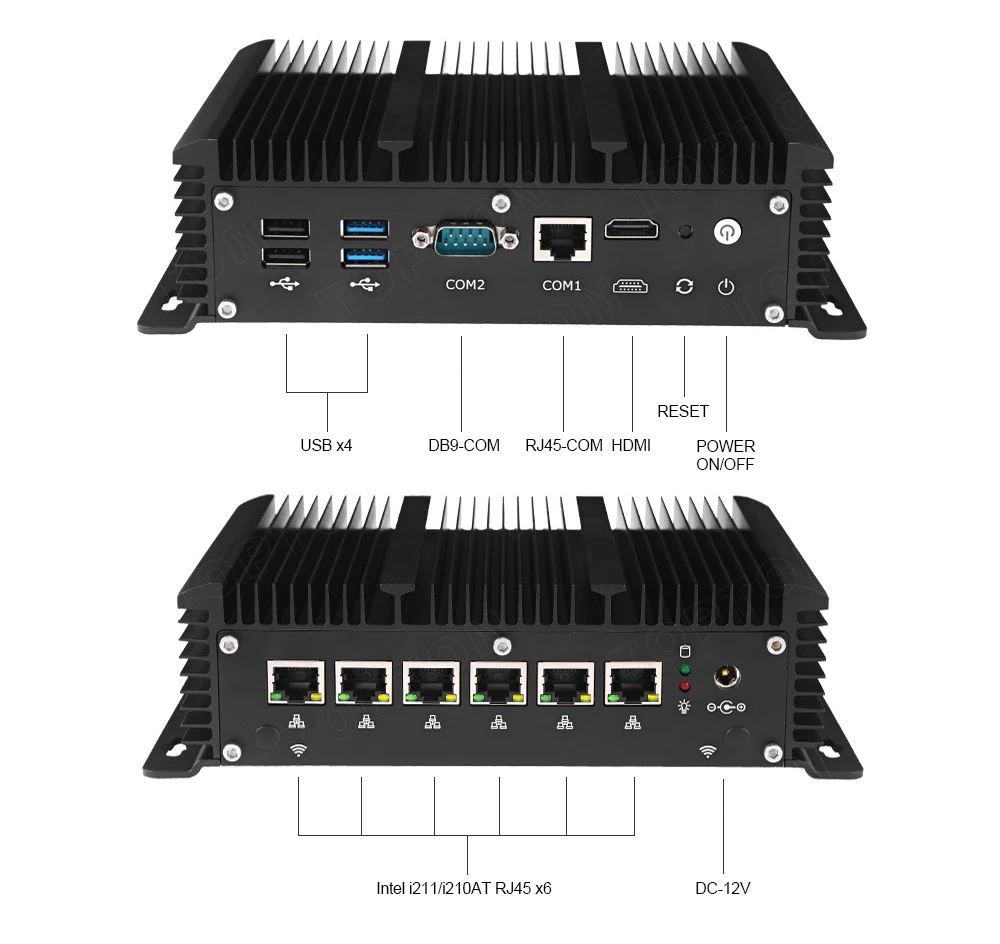 COM2

COM1

USB x4

DB9-COM

RJ45-COM

HDMI

RESET

POWER ON/OFF

Intel i211/i210AT RJ45 x6

DC-12V