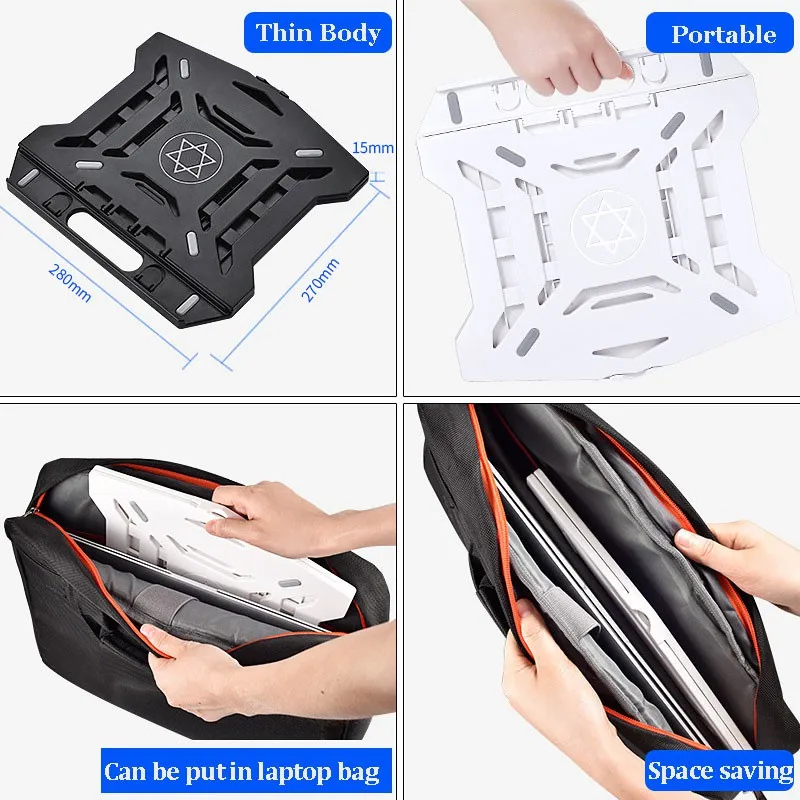 Thin Body

15mm

280mm

270mm

Portable

Can be put in laptop bag

Space saving