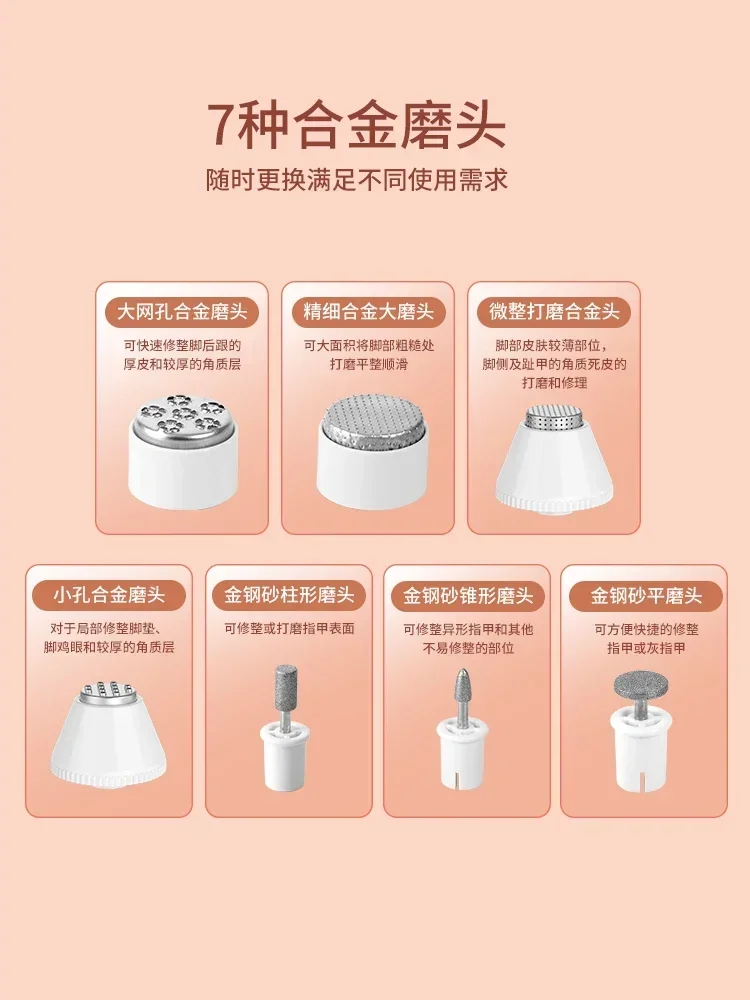 7种合金磨头

随时更换满足不同使用需求

大网孔合金磨头

可快速修整脚后跟的厚皮和较厚的角质层

精细合金大磨头

可大面积将脚部粗糙处打磨平整顺滑

微整打磨合金头

脚部皮肤较薄部位，脚侧及趾甲的角质死皮的打磨和修理

小孔合金磨头

对于局部修整脚垫、脚鸡眼和较厚的角质层

金钢砂柱形磨头

可修整或打磨指甲表面

金钢砂锥形磨头

可修整异形指甲和其他不易修整的部位

金钢砂平磨头

可方便快捷的修整指甲或灰指甲