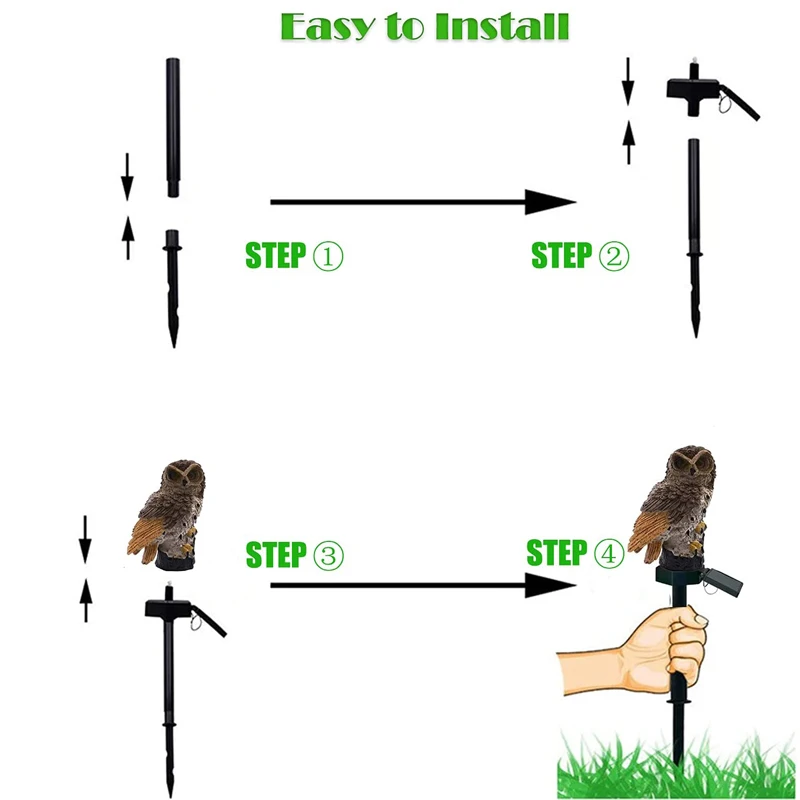 Easy to Install

STEP ①

STEP ②

STEP ③

STEP ④