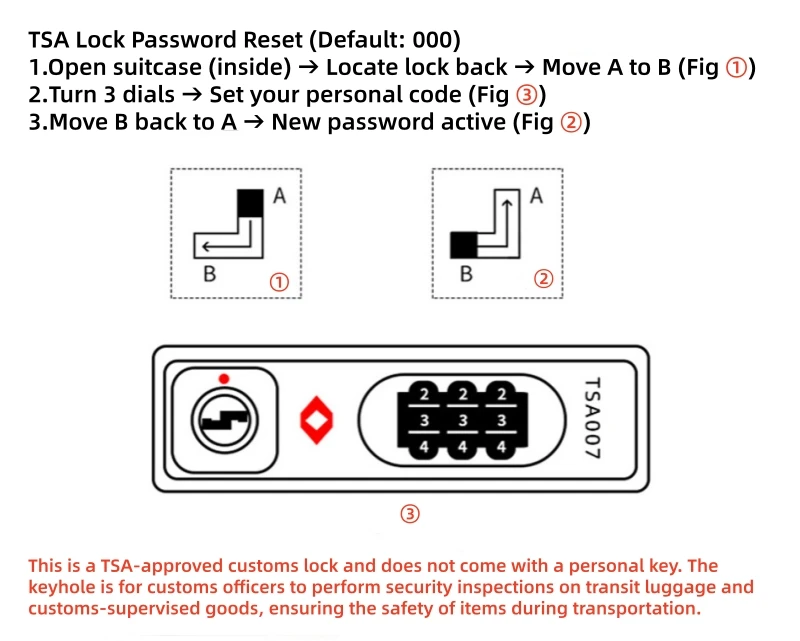 TSA Lock Password Reset (Default: 000)
1.Open suitcase (inside) → Locate lock back → Move A to B (Fig ①)
2.Turn 3 dials → Set your personal code (Fig ③)
3.Move B back to A → New password active (Fig ②)

A
B
①

A
B
②

2 2 2
3 3 3
4 4 4
TSA007

③

This is a TSA-approved customs lock and does not come with a personal key. The keyhole is for customs officers to perform security inspections on transit luggage and customs-supervised goods, ensuring the safety of items during transportation.