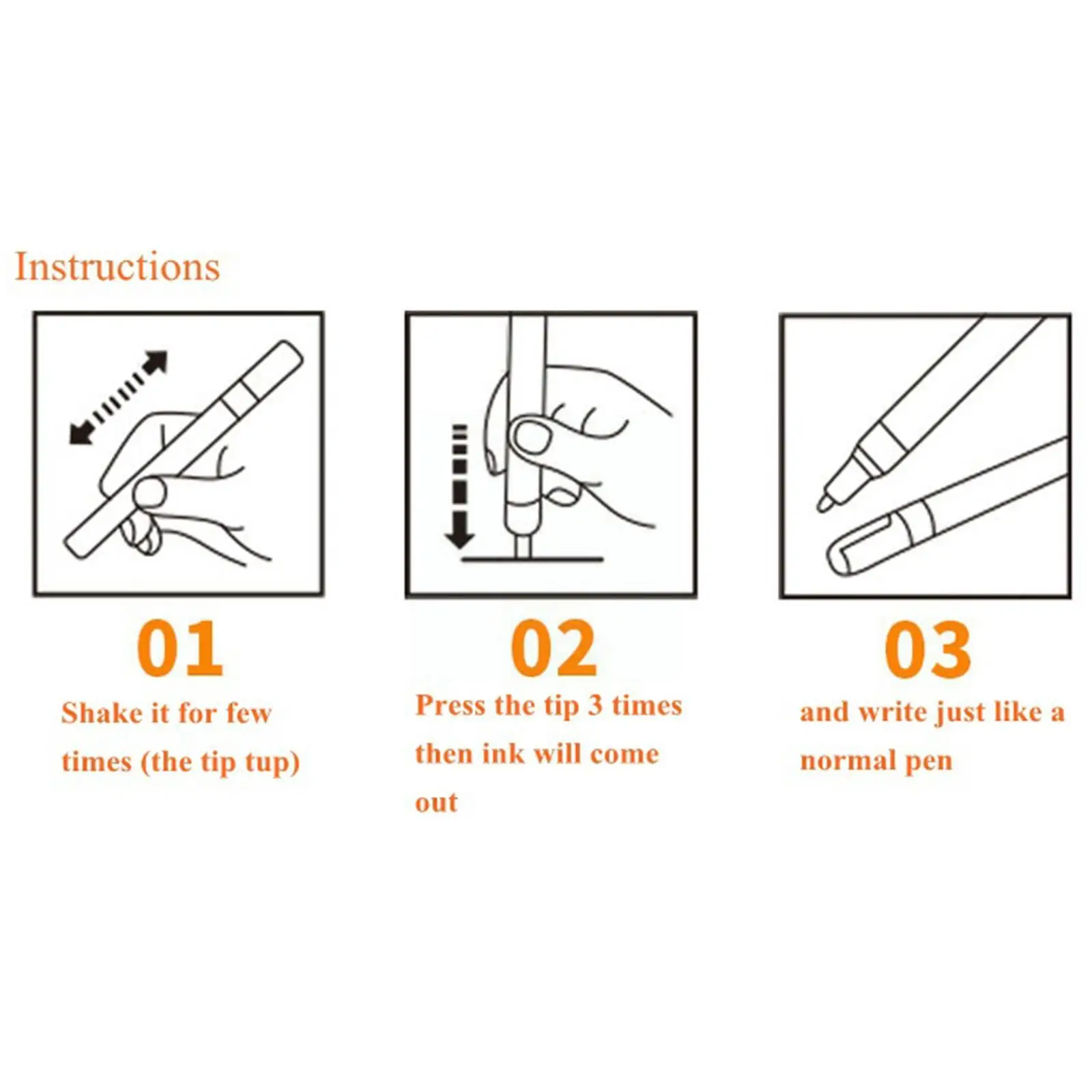 Instructions

01

Shake it for few times (the tip tup)

02

Press the tip 3 times then ink will come out

03

and write just like a normal pen