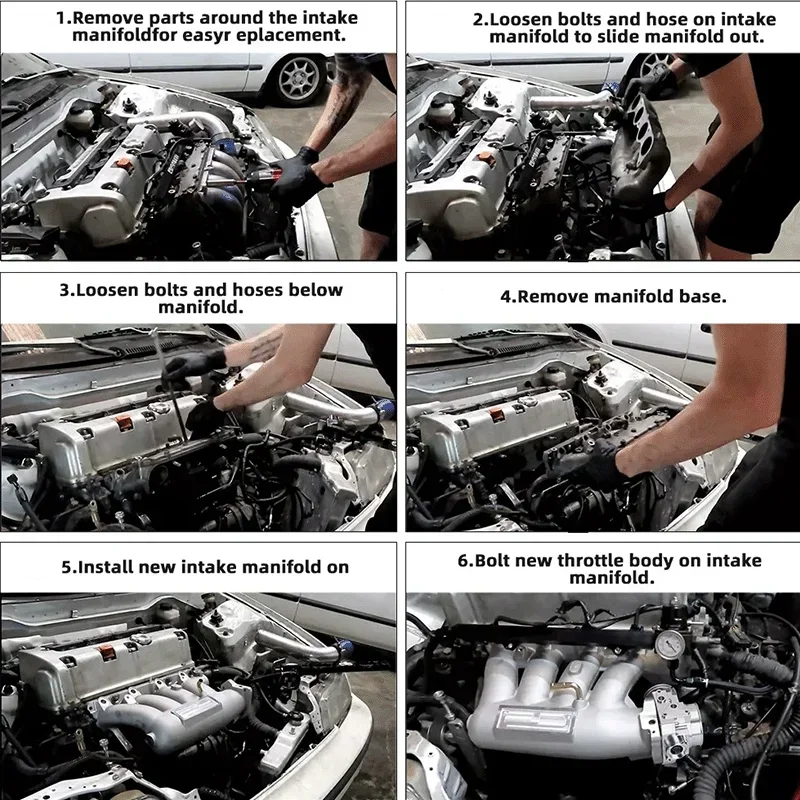 1.Remove parts around the intake manifoldfor easyr eplacement.

2.Loosen bolts and hose on intake manifold to slide manifold out.

3.Loosen bolts and hoses below manifold.

4.Remove manifold base.

5.Install new intake manifold on

6.Bolt new throttle body on intake manifold.