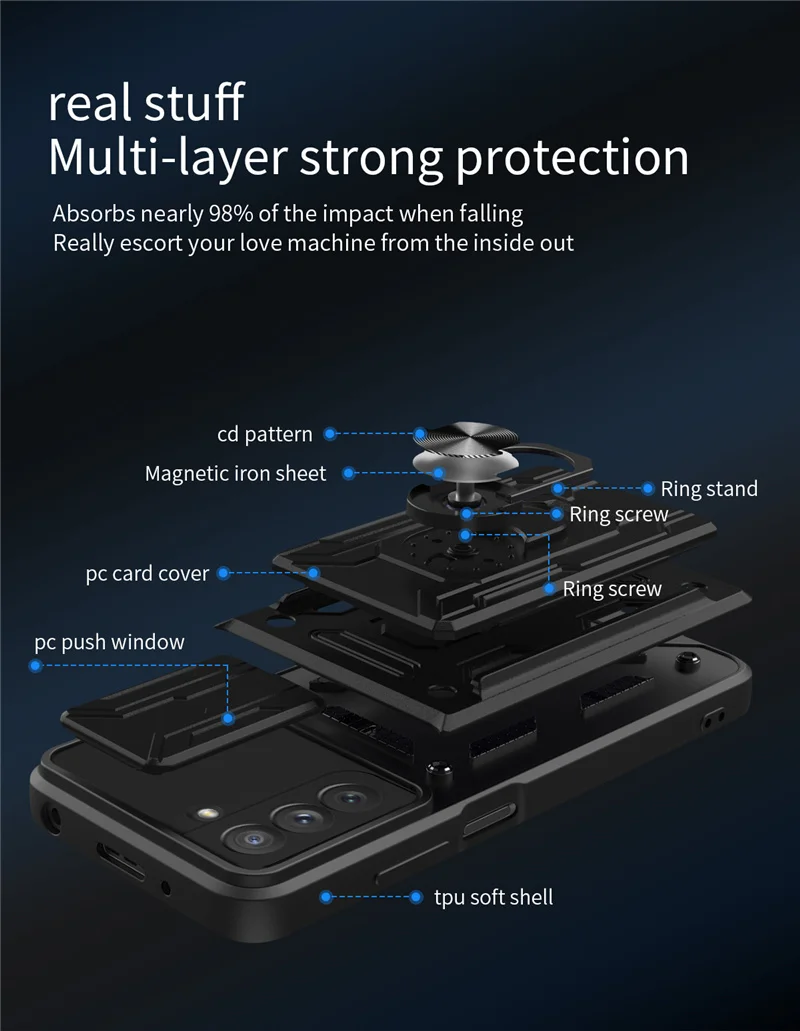 real stuff
Multi-layer strong protection

Absorbs nearly 98% of the impact when falling
Really escort your love machine from the inside out

cd pattern
Magnetic iron sheet
Ring stand
Ring screw
pc card cover
Ring screw
pc push window
tpu soft shell