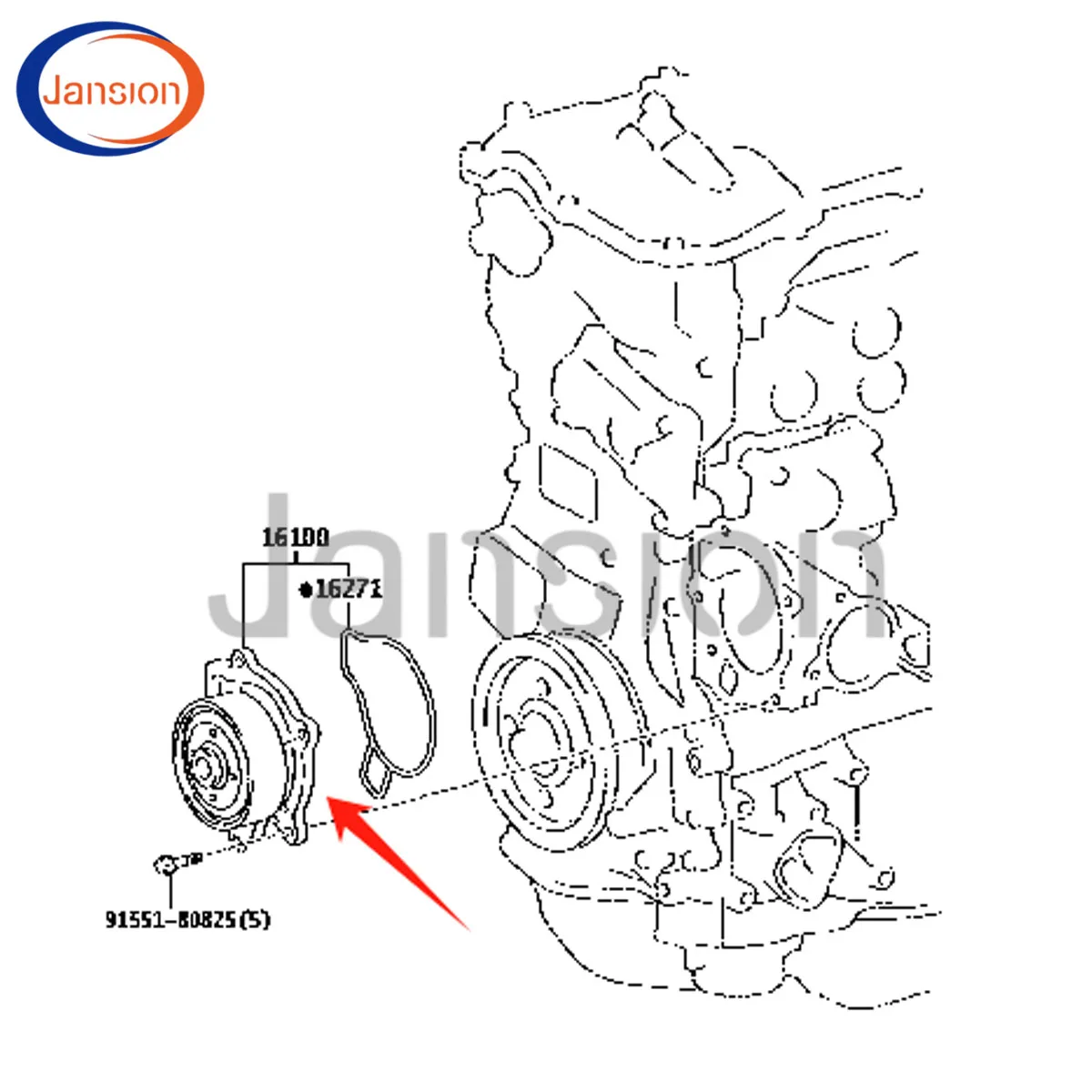 Jansion

Jansion

16100

●16271

91551-80825(5)