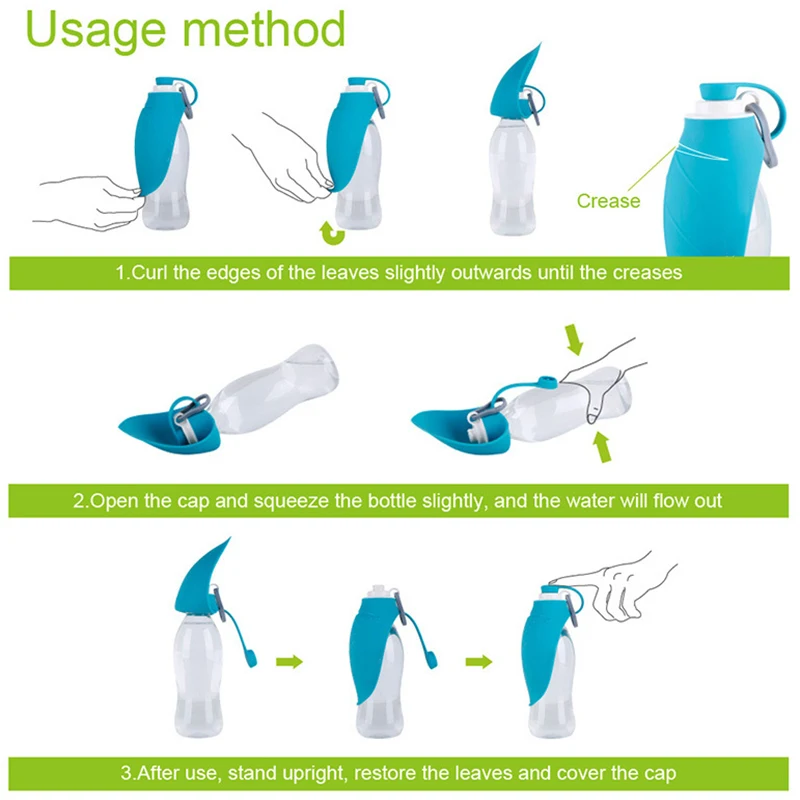 Usage method

Crease

1.Curl the edges of the leaves slightly outwards until the creases

2.Open the cap and squeeze the bottle slightly, and the water will flow out

3.After use, stand upright, restore the leaves and cover the cap