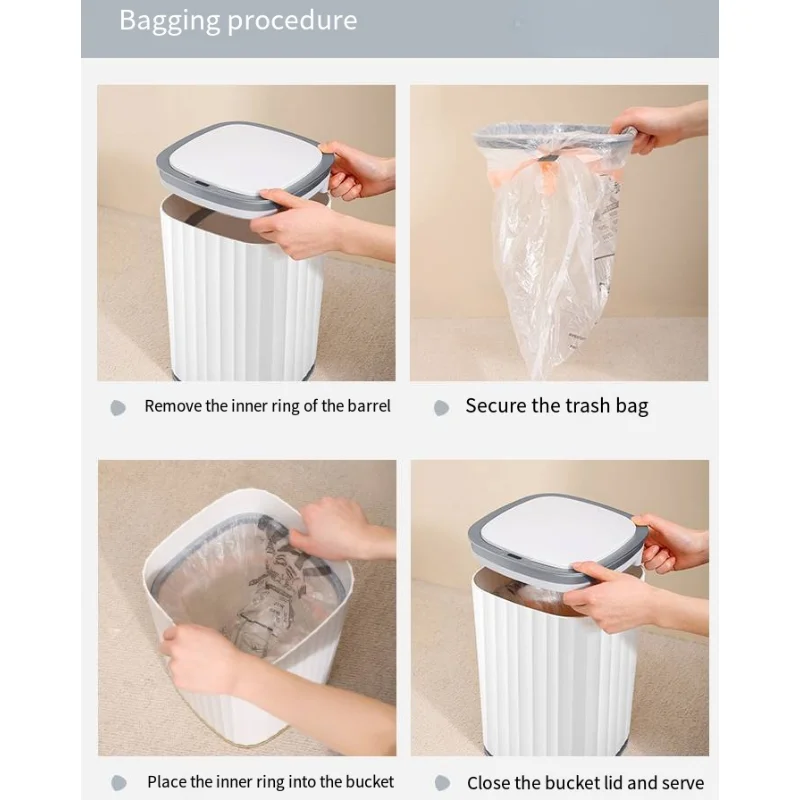 Bagging procedure

Remove the inner ring of the barrel

Secure the trash bag

Place the inner ring into the bucket

Close the bucket lid and serve