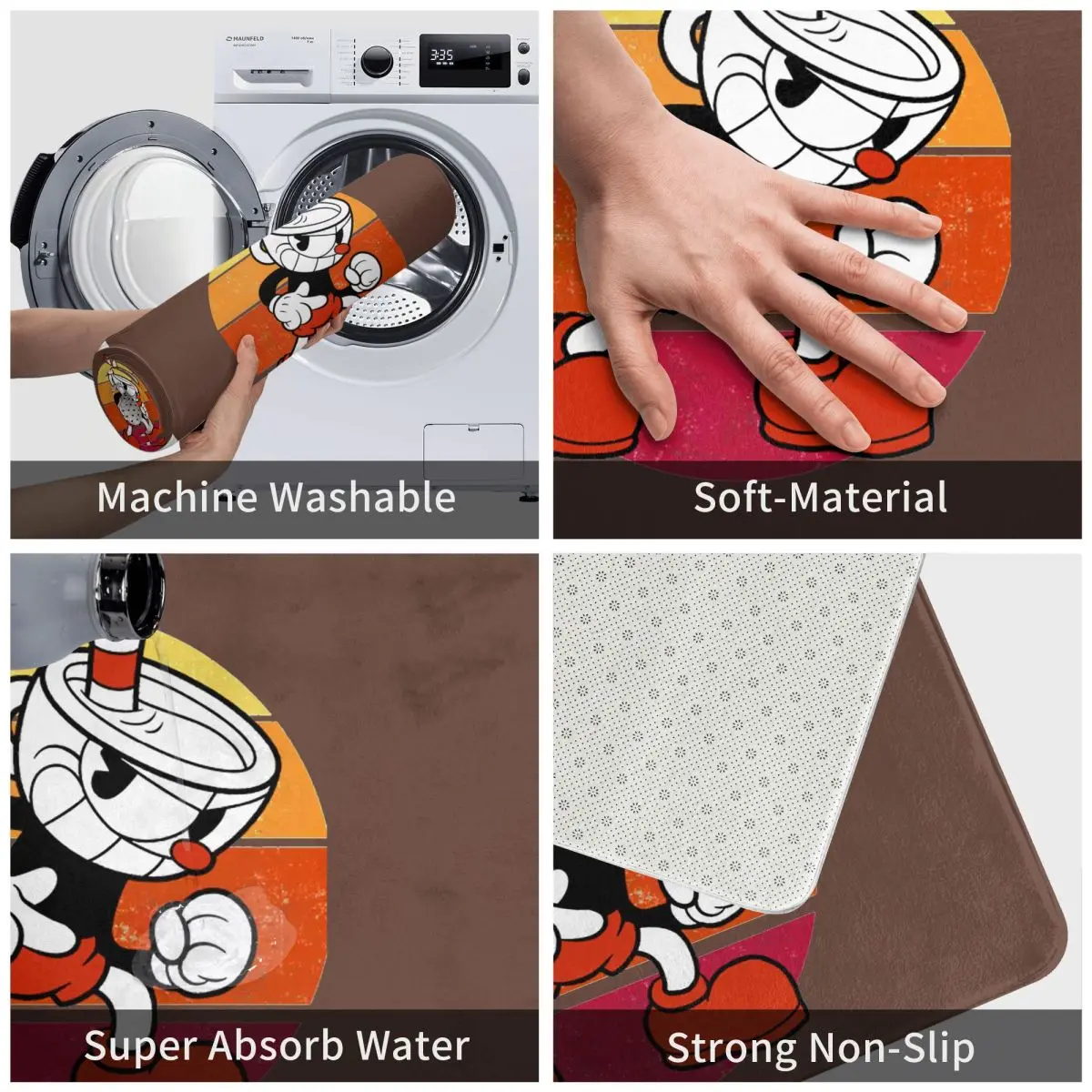 MAUNFELD

3:35

Machine Washable

Soft-Material

Super Absorb Water

Strong Non-Slip