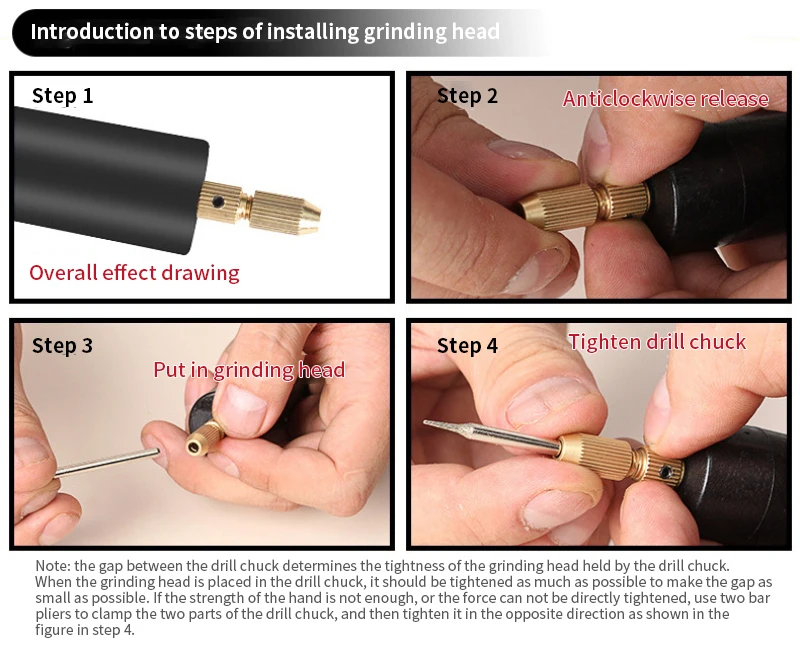 Introduction to steps of installing grinding head

Step 1

Overall effect drawing

Step 2

Anticlockwise release

Step 3

Put in grinding head

Step 4

Tighten drill chuck

Note: the gap between the drill chuck determines the tightness of the grinding head held by the drill chuck. When the grinding head is placed in the drill chuck, it should be tightened as much as possible to make the gap as small as possible. If the strength of the hand is not enough, or the force can not be directly tightened, use two bar pliers to clamp the two parts of the drill chuck, and then tighten it in the opposite direction as shown in the figure in step 4.