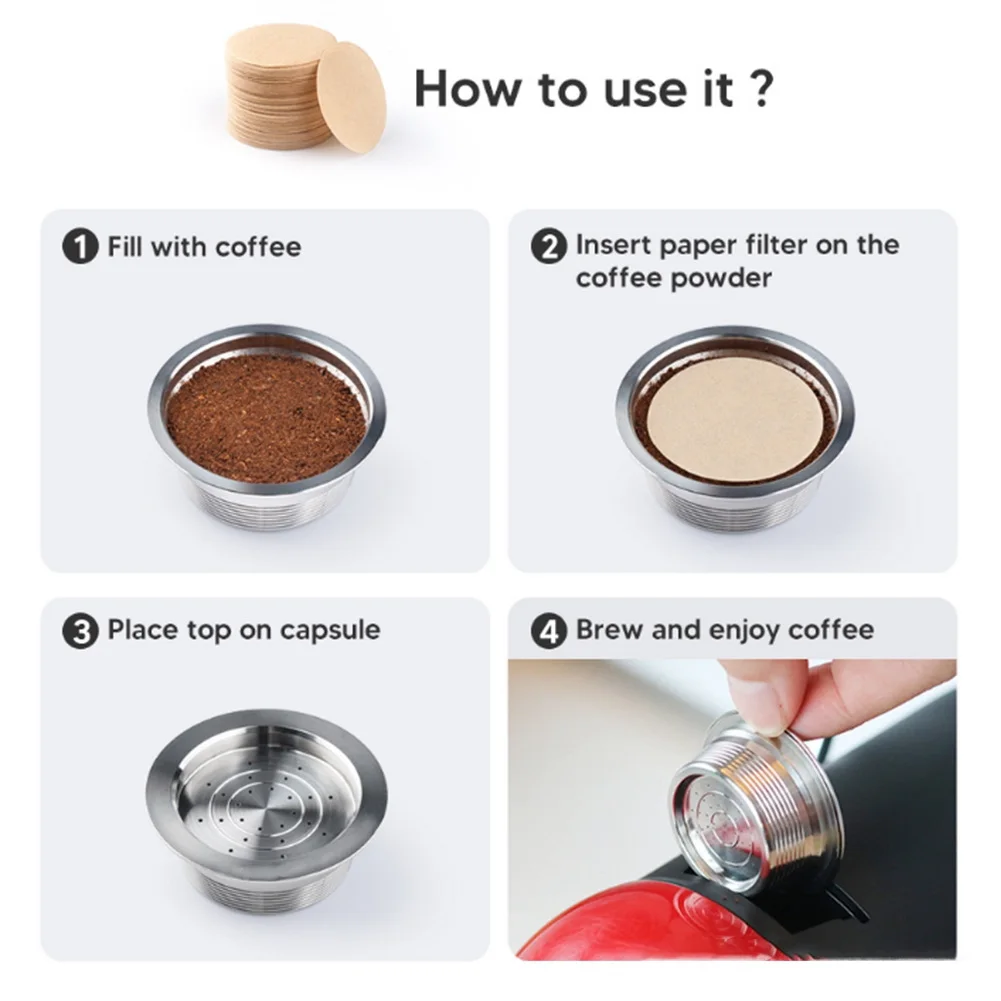 How to use it ?

1 Fill with coffee

2 Insert paper filter on the coffee powder

3 Place top on capsule

4 Brew and enjoy coffee