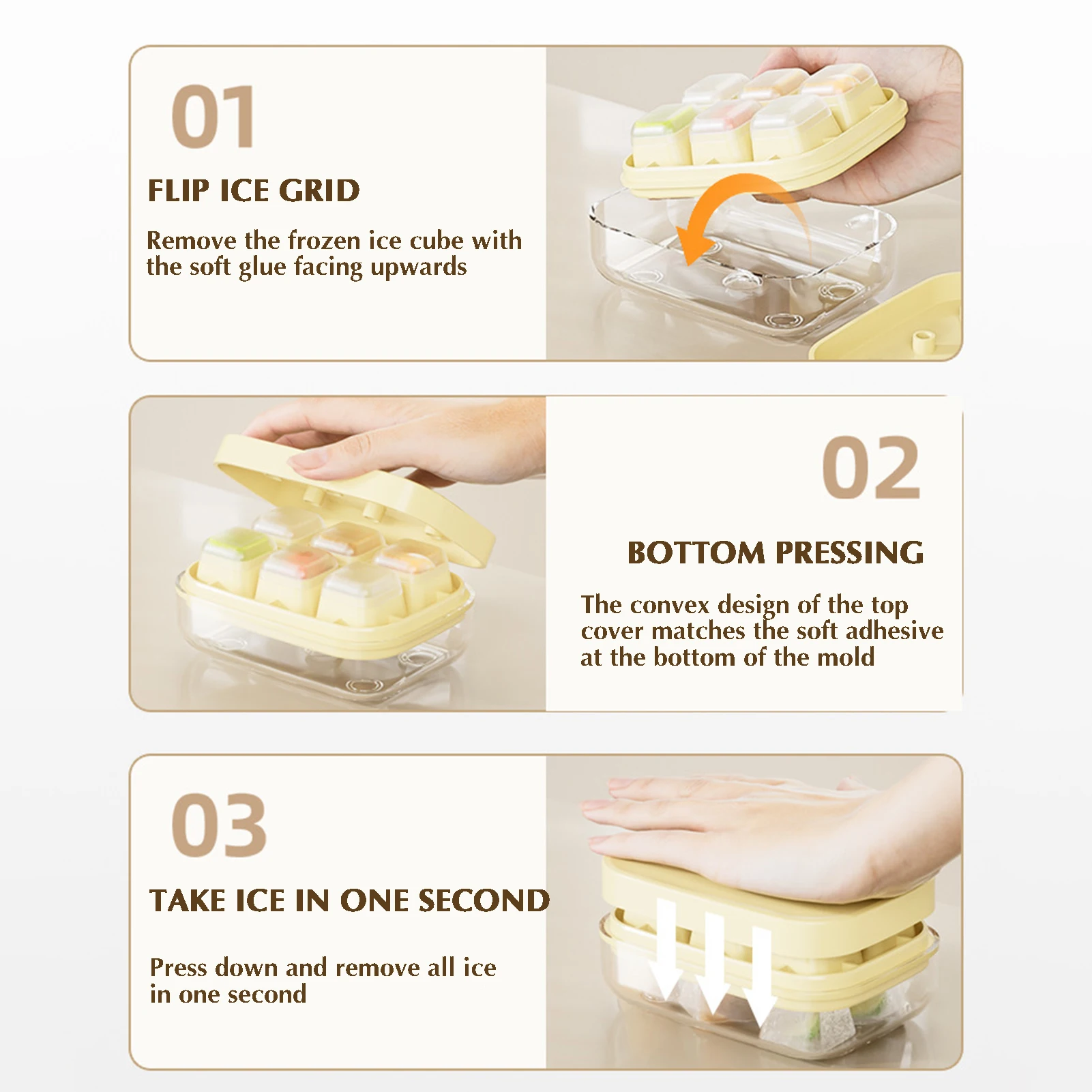 01

FLIP ICE GRID

Remove the frozen ice cube with the soft glue facing upwards

02

BOTTOM PRESSING

The convex design of the top cover matches the soft adhesive at the bottom of the mold

03

TAKE ICE IN ONE SECOND

Press down and remove all ice in one second