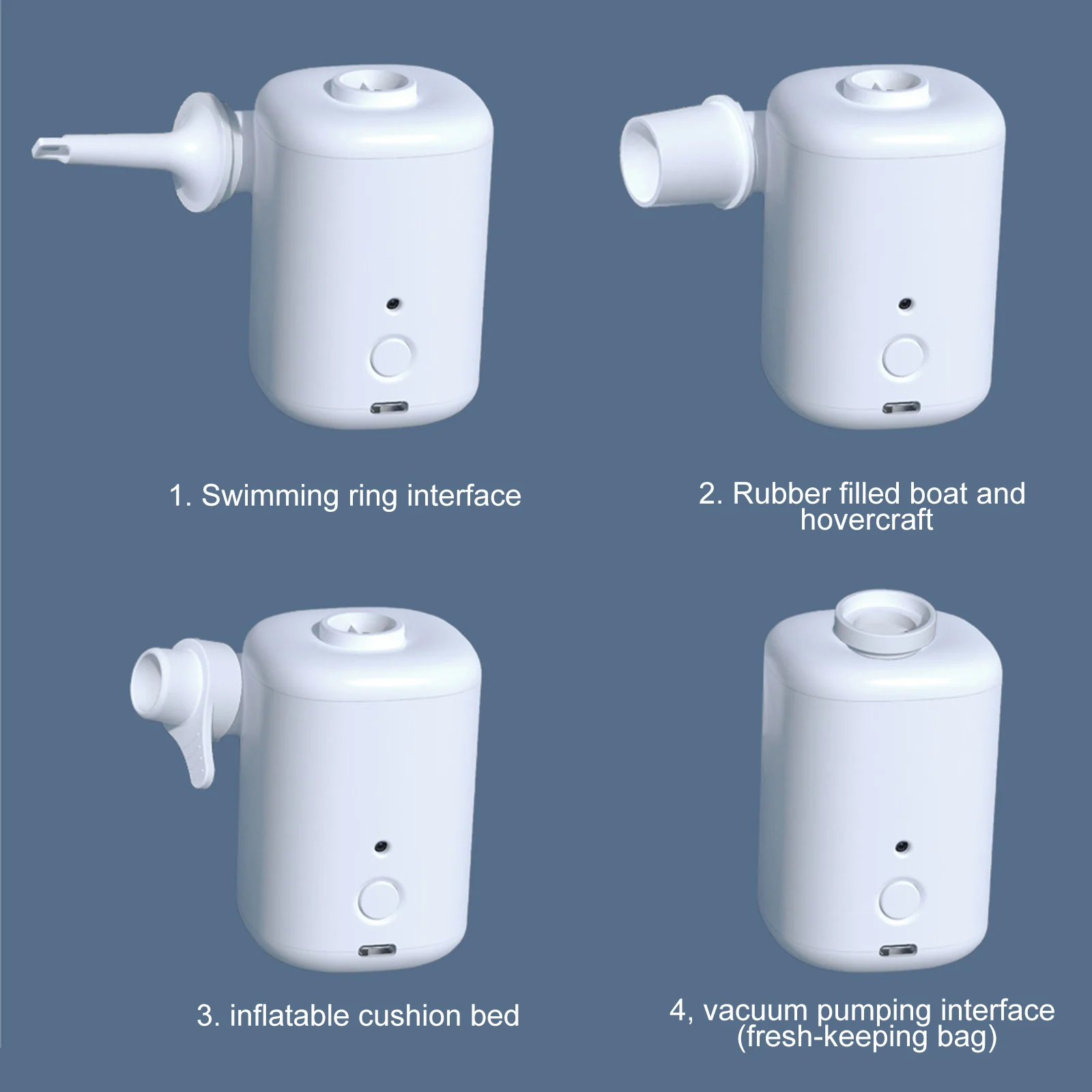 1. Swimming ring interface

2. Rubber filled boat and hovercraft

3. inflatable cushion bed

4, vacuum pumping interface (fresh-keeping bag)