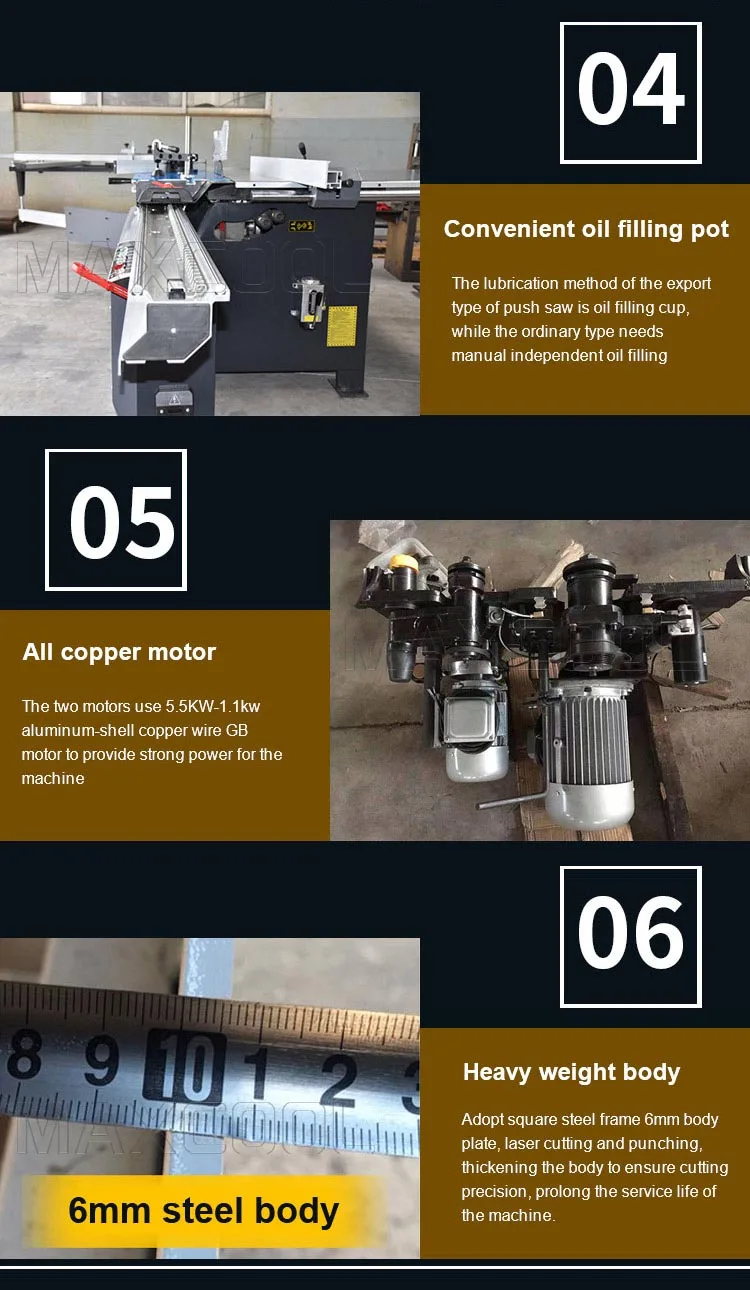 04

MAXCOOL

Convenient oil filling pot

The lubrication method of the export type of push saw is oil filling cup, while the ordinary type needs manual independent oil filling

05

All copper motor

The two motors use 5.5KW-1.1kw aluminum-shell copper wire GB motor to provide strong power for the machine

06

8 9 10 1 2 3

MAXCOOL

6mm steel body

Heavy weight body

Adopt square steel frame 6mm body plate, laser cutting and punching, thickening the body to ensure cutting precision, prolong the service life of the machine.