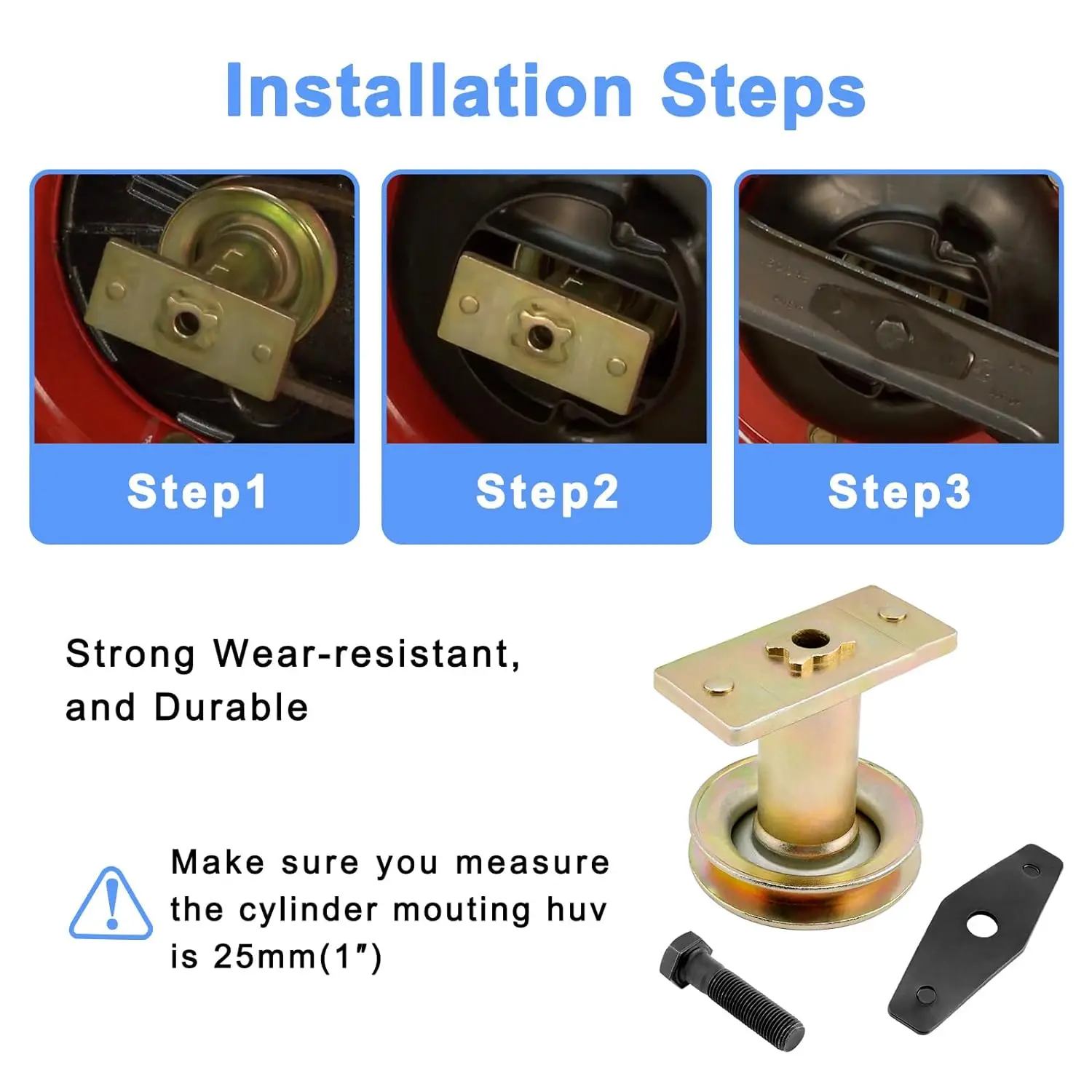 Installation Steps

Step1

Step2

Step3

Strong Wear-resistant, and Durable

Make sure you measure the cylinder mouting huv is 25mm(1″)