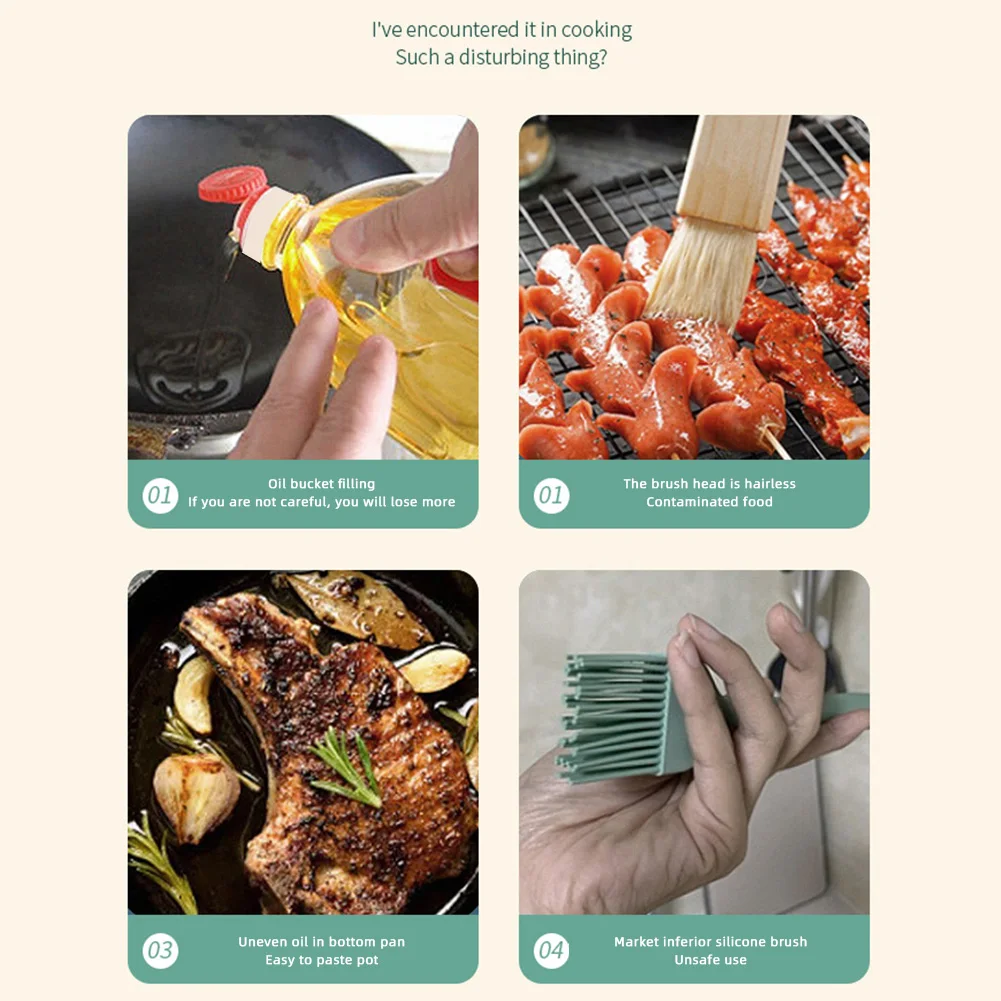 I've encountered it in cooking
Such a disturbing thing?

01
Oil bucket filling
If you are not careful, you will lose more

01
The brush head is hairless
Contaminated food

03
Uneven oil in bottom pan
Easy to paste pot

04
Market inferior silicone brush
Unsafe use