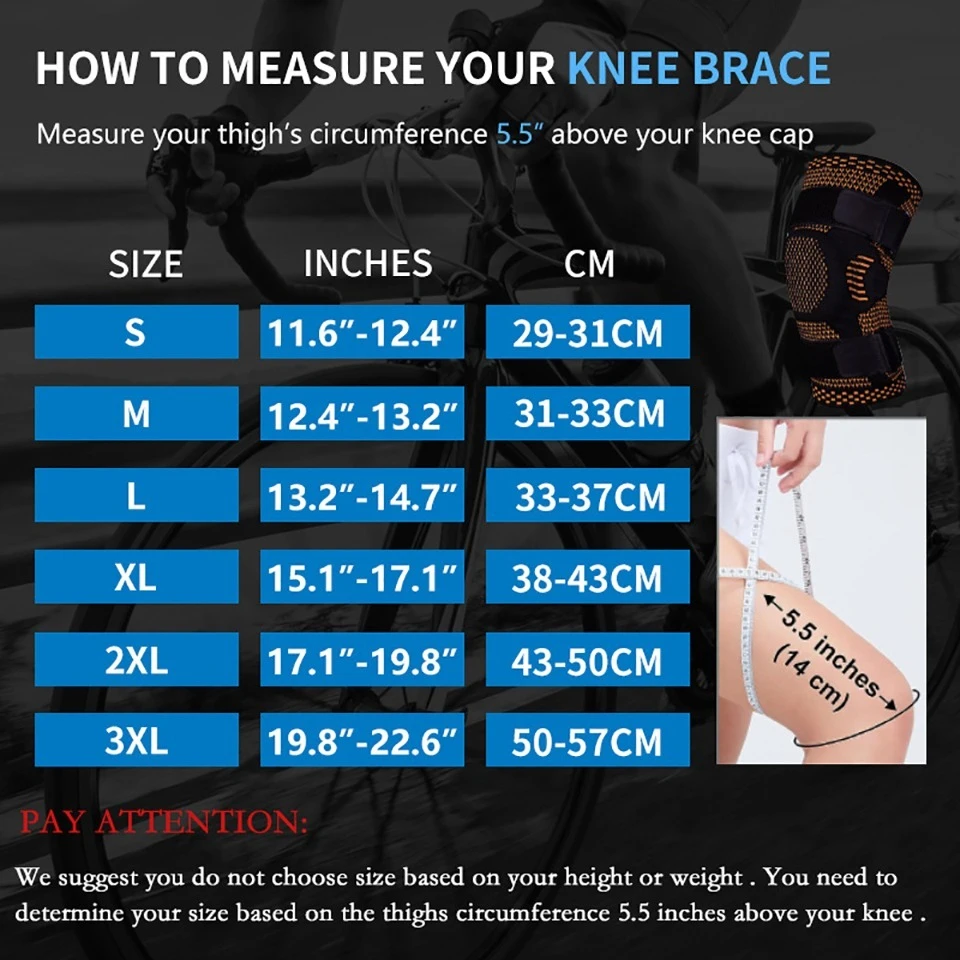 HOW TO MEASURE YOUR KNEE BRACE

Measure your thigh's circumference 5.5" above your knee cap

| SIZE | INCHES | CM |
|---|---|---|
| S | 11.6"-12.4" | 29-31CM |
| M | 12.4"-13.2" | 31-33CM |
| L | 13.2"-14.7" | 33-37CM |
| XL | 15.1"-17.1" | 38-43CM |
| 2XL | 17.1"-19.8" | 43-50CM |
| 3XL | 19.8"-22.6" | 50-57CM |

5.5 inches (14 cm)

PAY ATTENTION:

We suggest you do not choose size based on your height or weight . You need to determine your size based on the thighs circumference 5.5 inches above your knee .