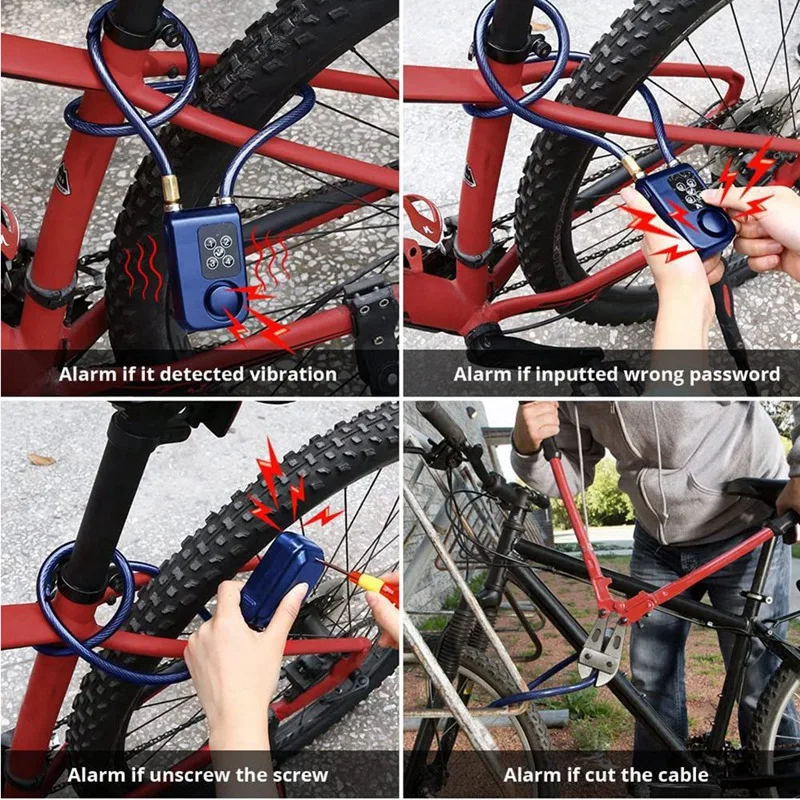 Alarm if it detected vibration

Alarm if inputted wrong password

Alarm if unscrew the screw

Alarm if cut the cable