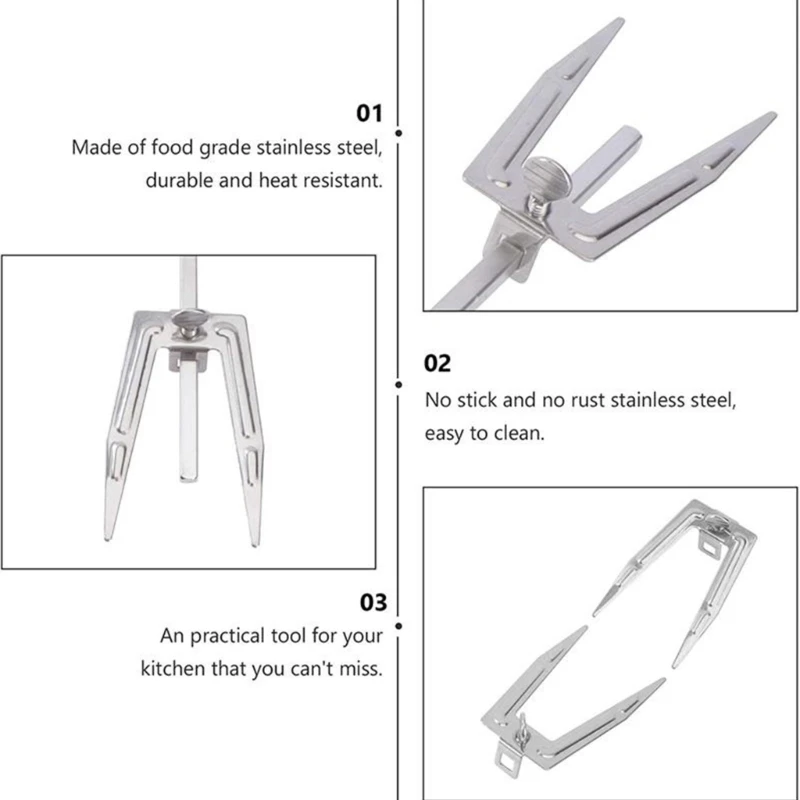 01
Made of food grade stainless steel, durable and heat resistant.

02
No stick and no rust stainless steel, easy to clean.

03
An practical tool for your kitchen that you can't miss.