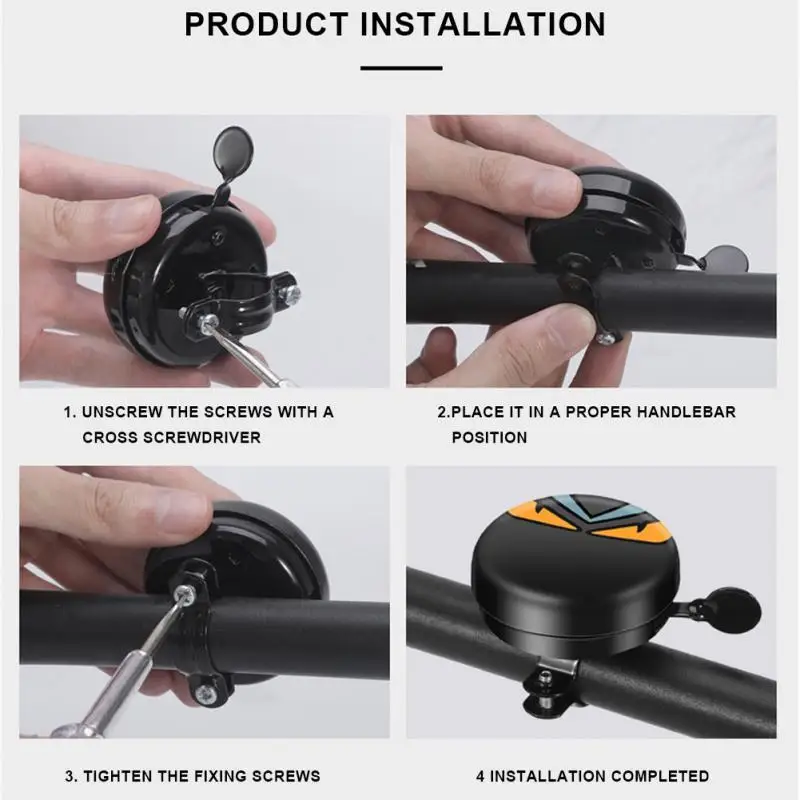 PRODUCT INSTALLATION

1. UNSCREW THE SCREWS WITH A CROSS SCREWDRIVER

2.PLACE IT IN A PROPER HANDLEBAR POSITION

3. TIGHTEN THE FIXING SCREWS

4 INSTALLATION COMPLETED