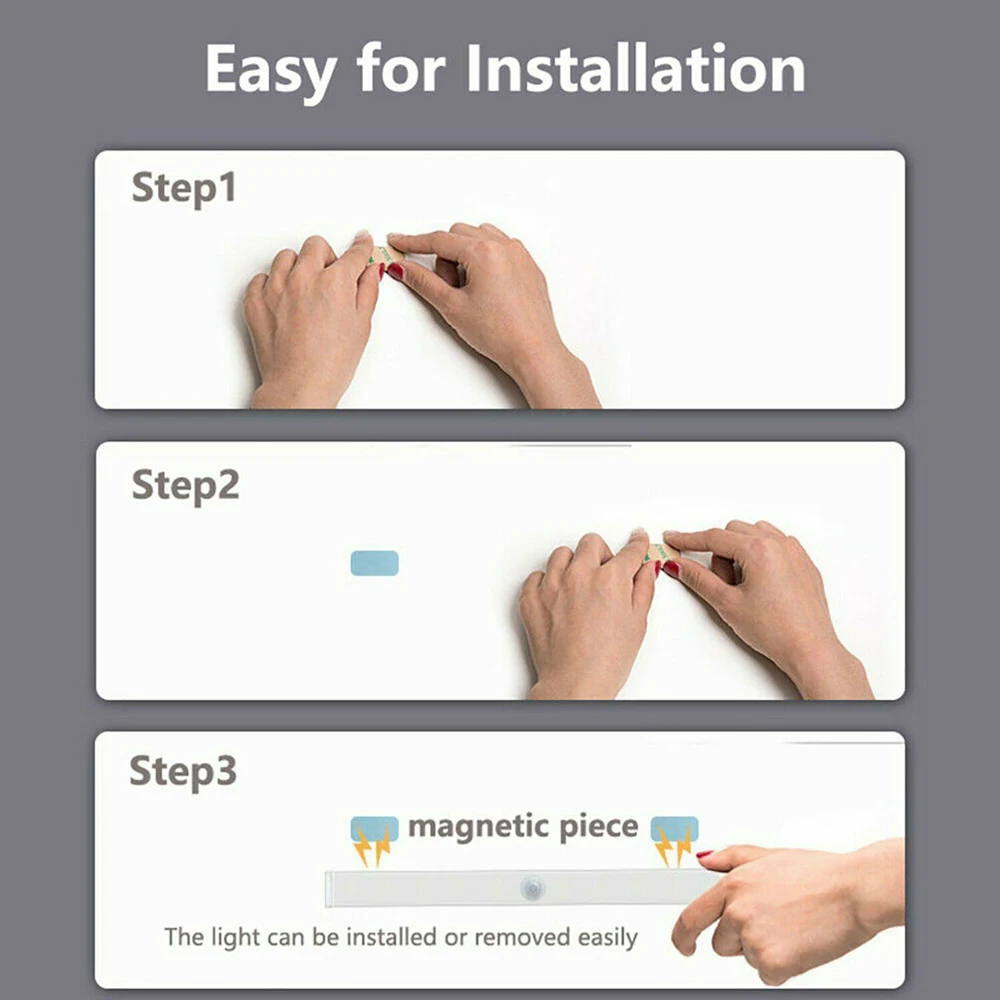 Easy for Installation

Step1

Step2

Step3

magnetic piece

The light can be installed or removed easily