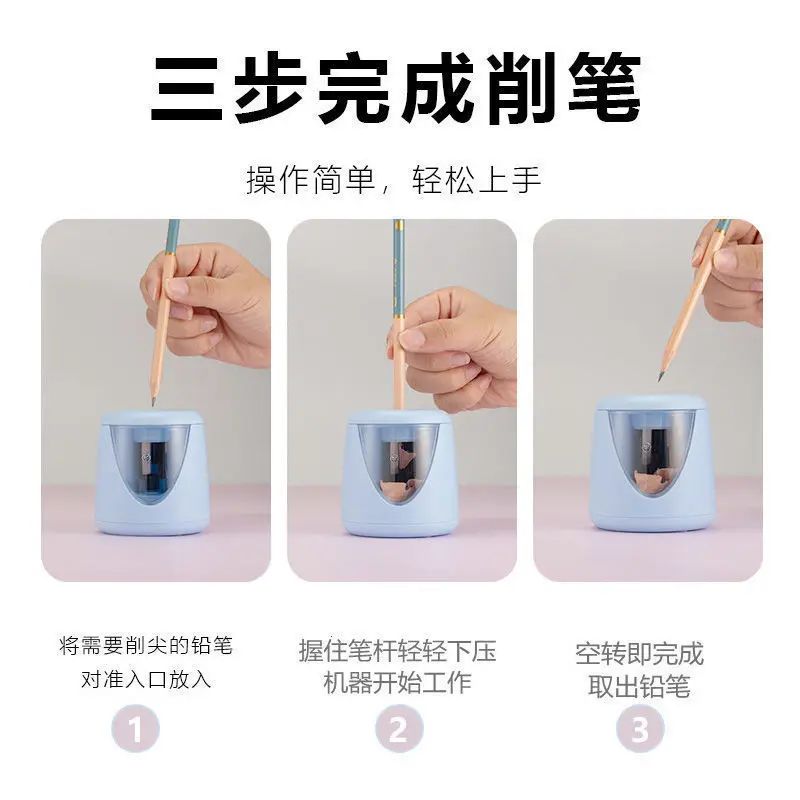 三步完成削笔

操作简单，轻松上手

将需要削尖的铅笔
对准入口放入

1

握住笔杆轻轻下压
机器开始工作

2

空转即完成
取出铅笔

3