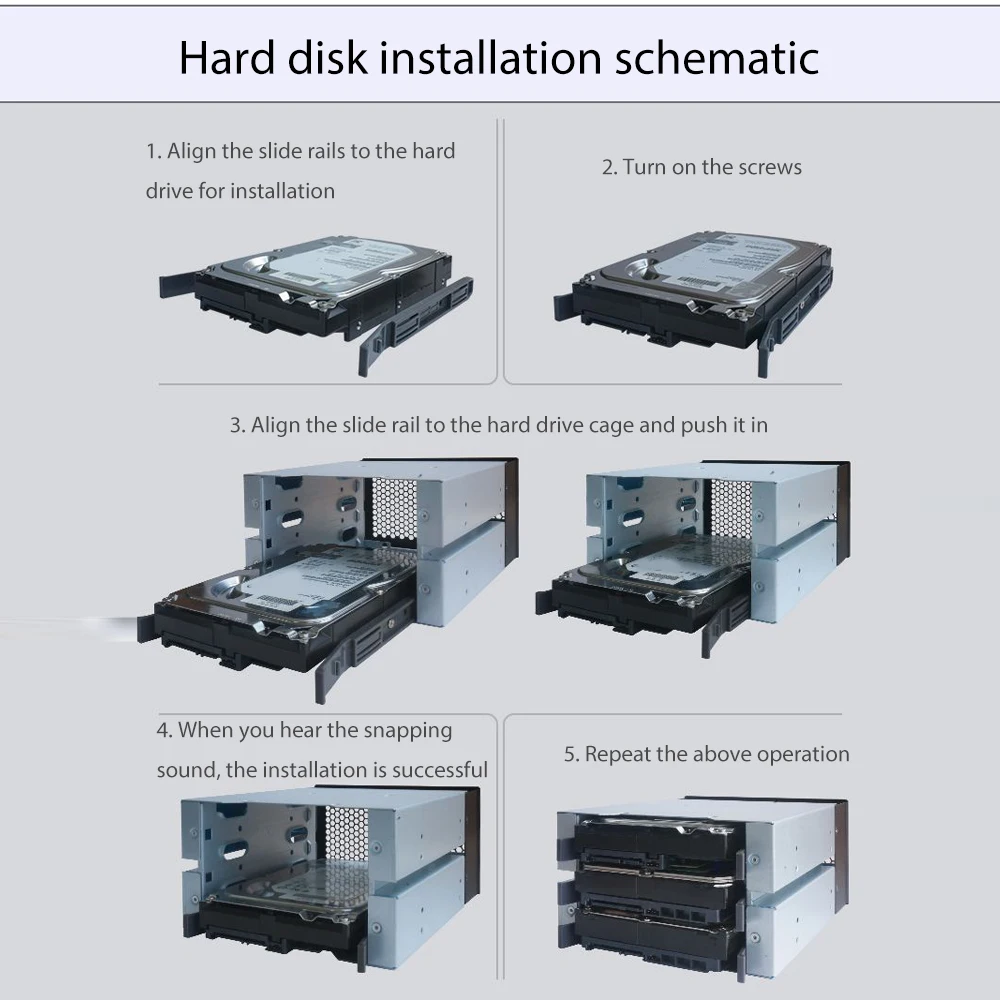 Hard disk installation schematic

1. Align the slide rails to the hard drive for installation

2. Turn on the screws

3. Align the slide rail to the hard drive cage and push it in

4. When you hear the snapping sound, the installation is successful

5. Repeat the above operation