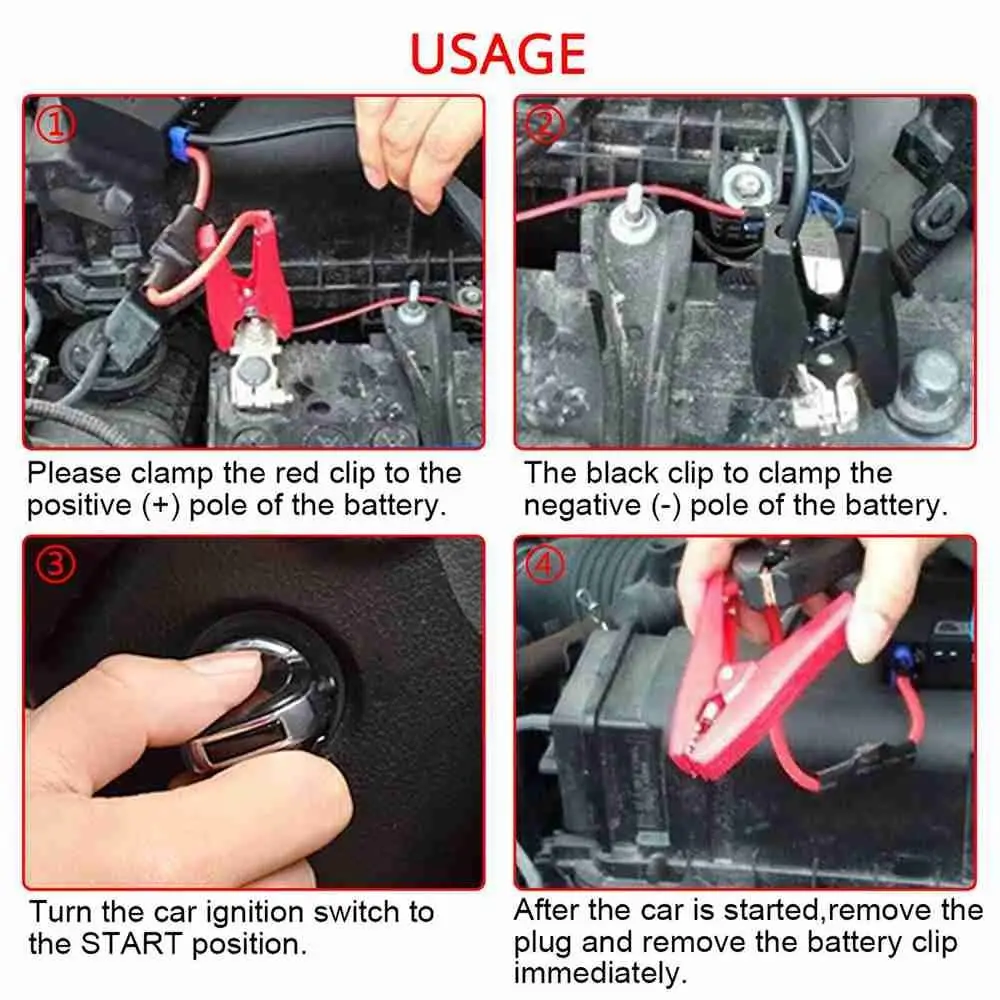 USAGE

①

Please clamp the red clip to the positive (+) pole of the battery.

②

The black clip to clamp the negative (-) pole of the battery.

③

Turn the car ignition switch to the START position.

④

After the car is started,remove the plug and remove the battery clip immediately.