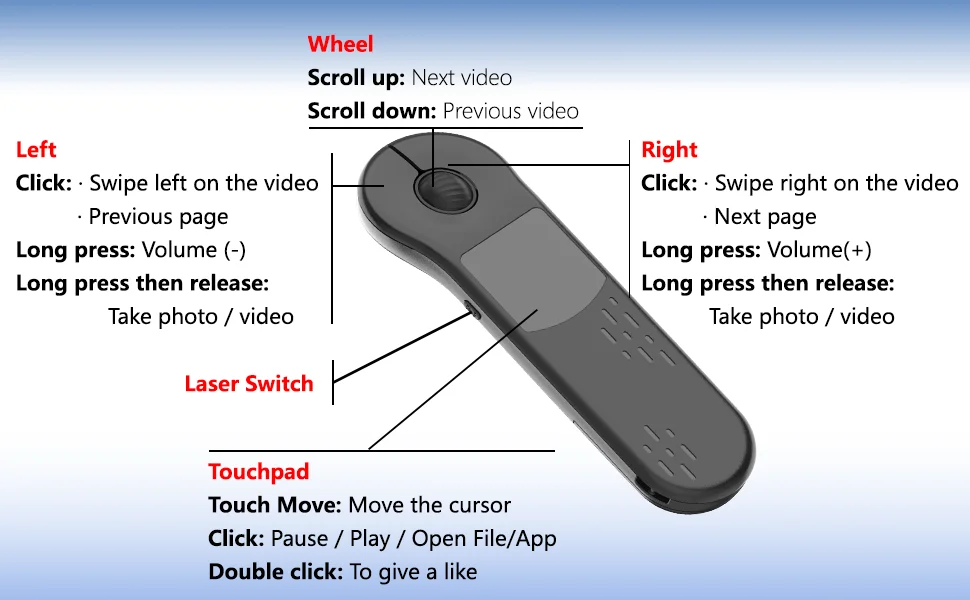 Wheel
Scroll up: Next video
Scroll down: Previous video

Left
Click: · Swipe left on the video
· Previous page
Long press: Volume (-)
Long press then release:
Take photo / video

Right
Click: · Swipe right on the video
· Next page
Long press: Volume(+)
Long press then release:
Take photo / video

Laser Switch

Touchpad
Touch Move: Move the cursor
Click: Pause / Play / Open File/App
Double click: To give a like