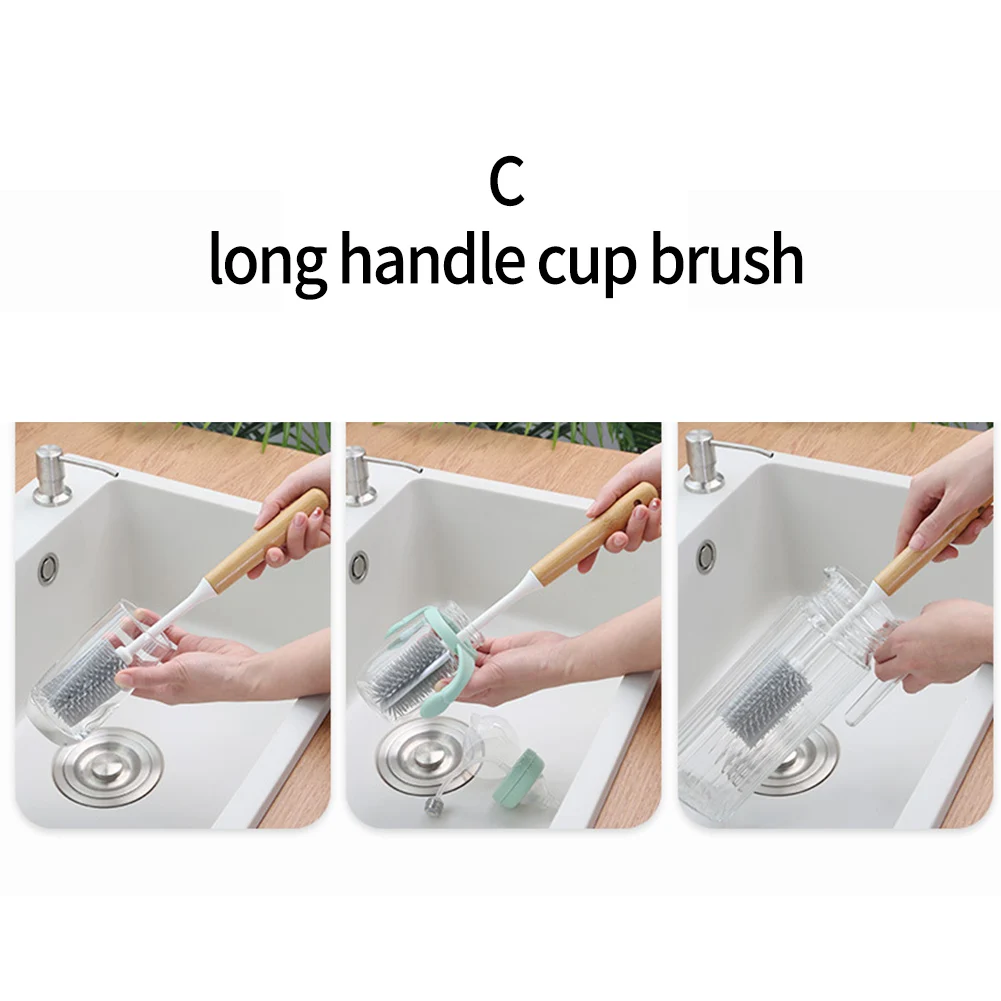 C
long handle cup brush