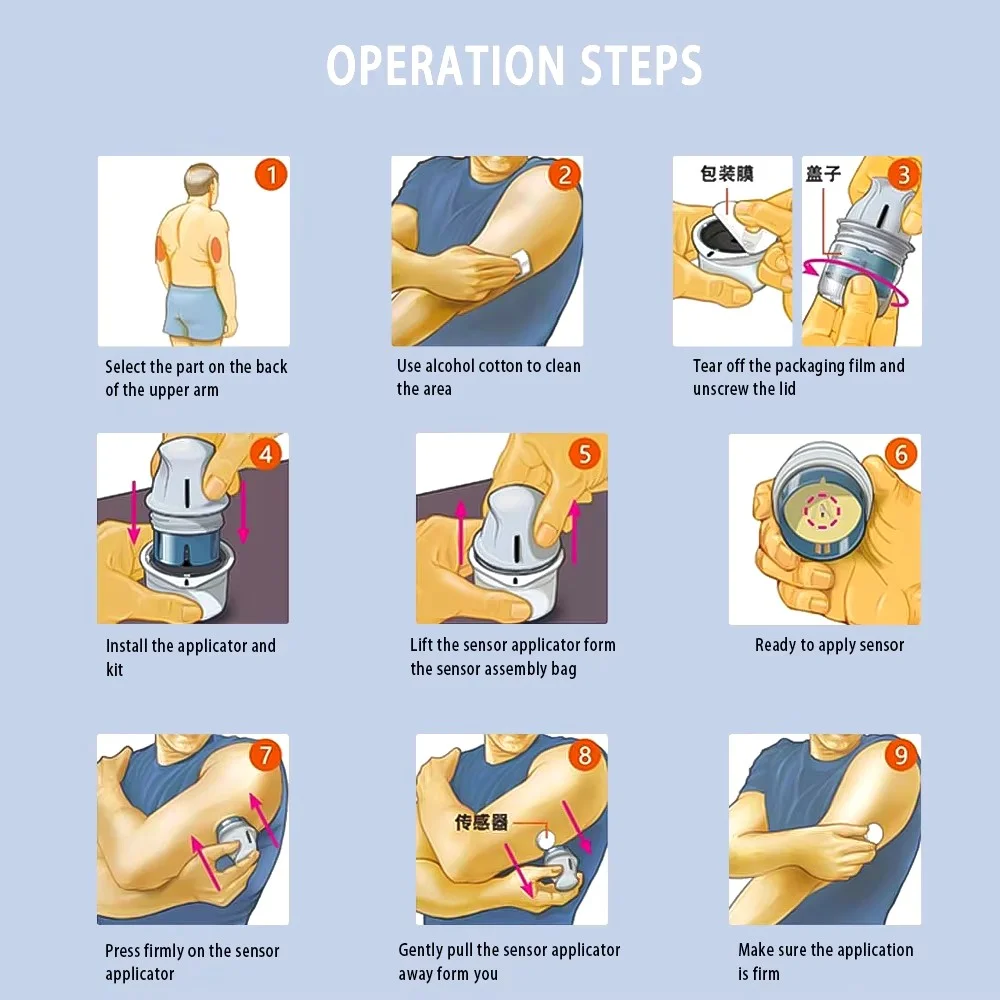 OPERATION STEPS

1

Select the part on the back of the upper arm

2

Use alcohol cotton to clean the area

包装膜

盖子

3

Tear off the packaging film and unscrew the lid

4

Install the applicator and kit

5

Lift the sensor applicator form the sensor assembly bag

6

Ready to apply sensor

7

Press firmly on the sensor applicator

8

传感器

Gently pull the sensor applicator away form you

9

Make sure the application is firm