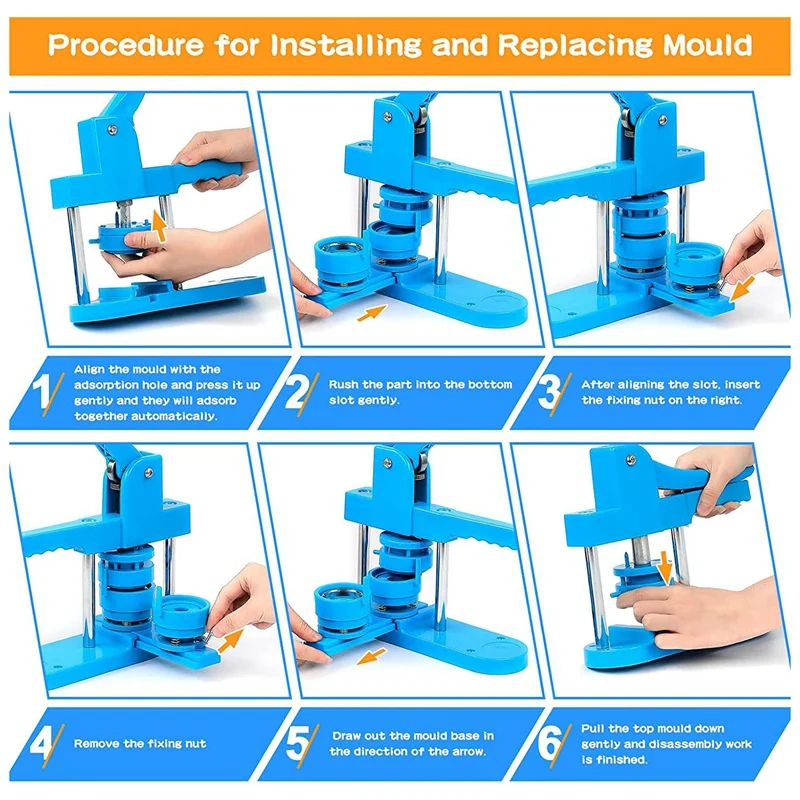 Procedure for Installing and Replacing Mould

1 Align the mould with the adsorption hole and press it up gently and they will adsorb together automatically.

2 Rush the part into the bottom slot gently.

3 After aligning the slot, insert the fixing nut on the right.

4 Remove the fixing nut

5 Draw out the mould base in the direction of the arrow.

6 Pull the top mould down gently and disassembly work is finished.