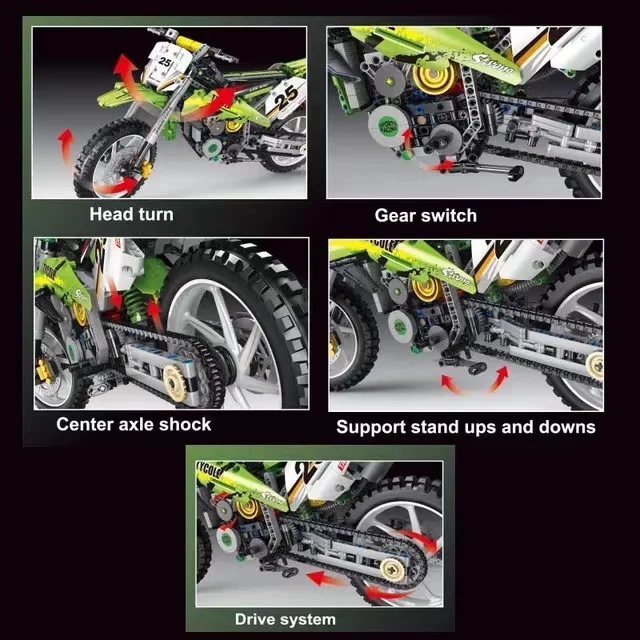 25

25

Head turn

Gear switch

Center axle shock

Support stand ups and downs

Drive system