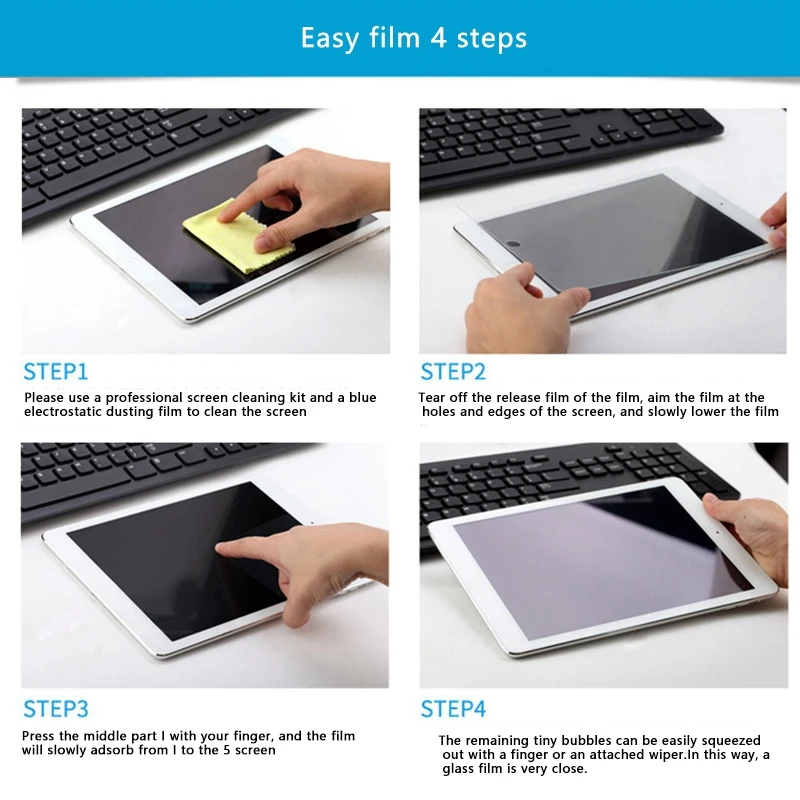 Easy film 4 steps

STEP1

Please use a professional screen cleaning kit and a blue electrostatic dusting film to clean the screen

STEP2

Tear off the release film of the film, aim the film at the holes and edges of the screen, and slowly lower the film

STEP3

Press the middle part I with your finger, and the film will slowly adsorb from I to the 5 screen

STEP4

The remaining tiny bubbles can be easily squeezed out with a finger or an attached wiper.In this way, a glass film is very close.