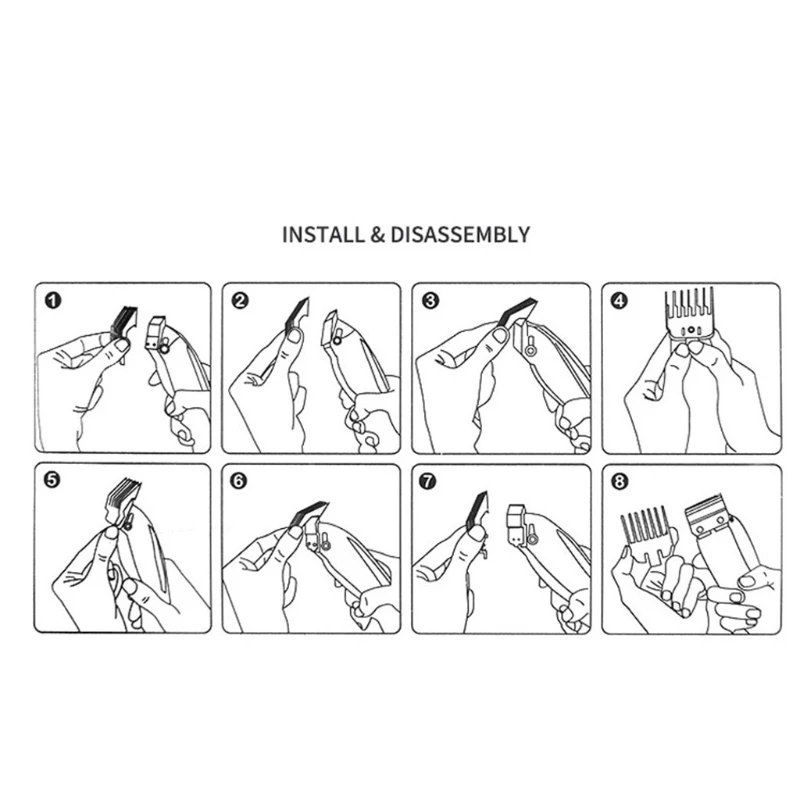 INSTALL & DISASSEMBLY

1

2

3

4

5

6

7

8