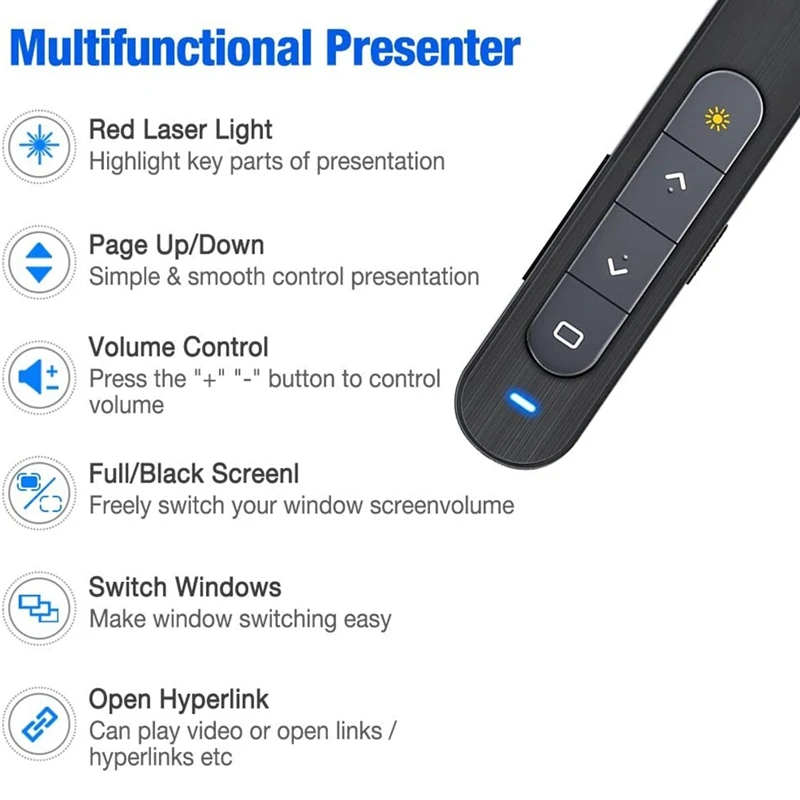 Multifunctional Presenter

Red Laser Light
Highlight key parts of presentation

Page Up/Down
Simple & smooth control presentation

Volume Control
Press the "+" "-" button to control volume

Full/Black Screenl
Freely switch your window screenvolume

Switch Windows
Make window switching easy

Open Hyperlink
Can play video or open links / hyperlinks etc