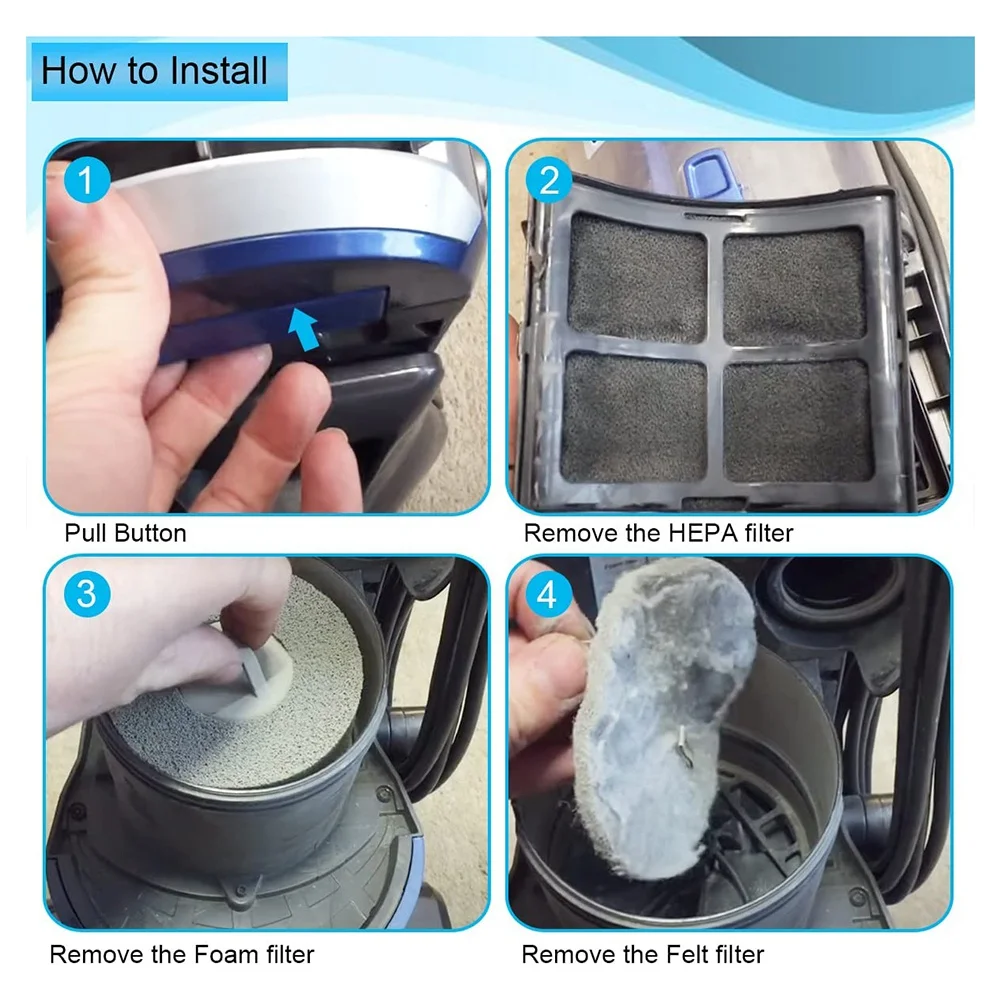 How to Install

1

Pull Button

2

Remove the HEPA filter

3

Remove the Foam filter

4

Remove the Felt filter